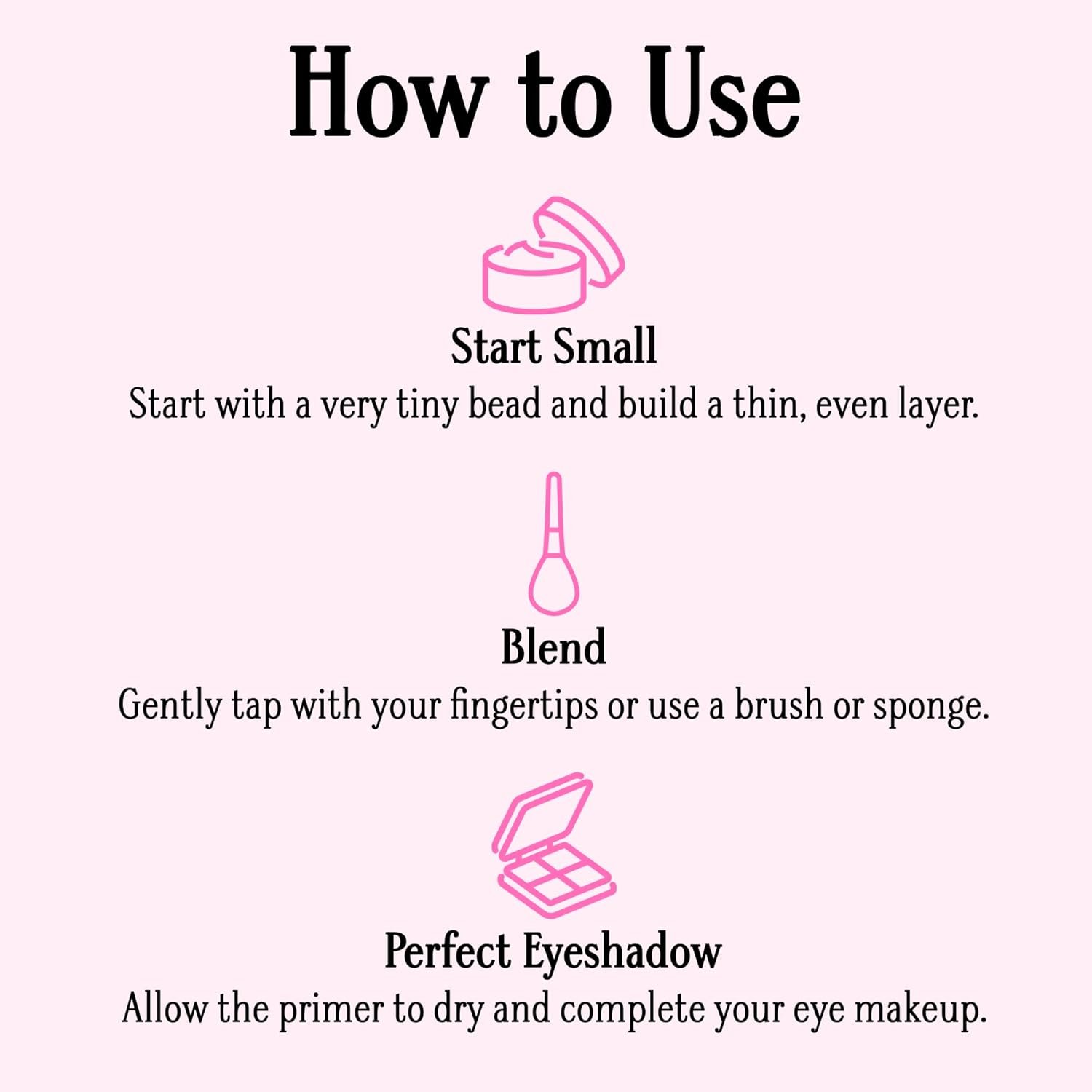 How to Use

Start Small
Start with a very tiny bead and build a thin, even layer.

Blend
Gently tap with your fingertips or use a brush or sponge.

Perfect Eyeshadow
Allow the primer to dry and complete your eye makeup.