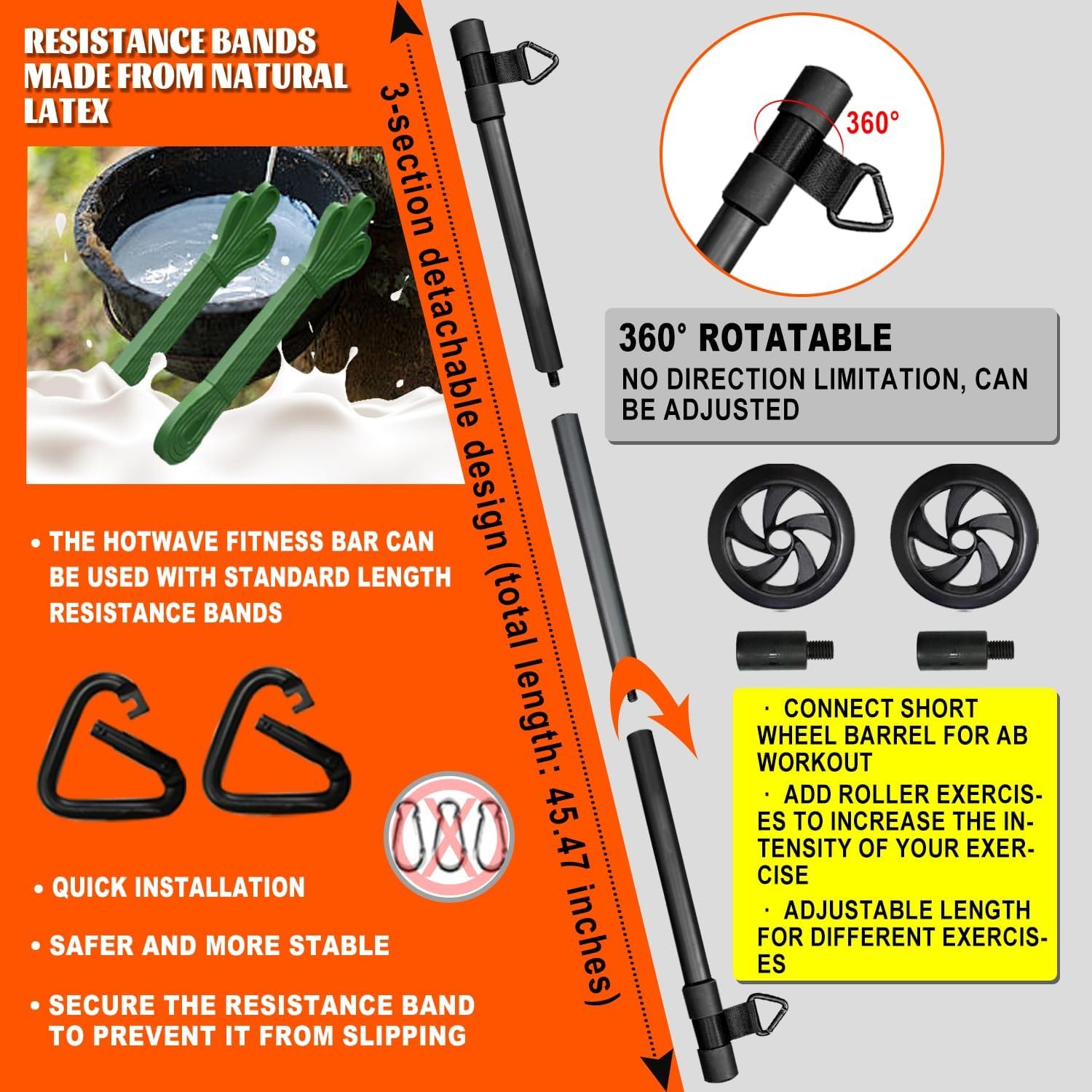 RESISTANCE BANDS MADE FROM NATURAL LATEX

• THE HOTWAVE FITNESS BAR CAN BE USED WITH STANDARD LENGTH RESISTANCE BANDS

• QUICK INSTALLATION

• SAFER AND MORE STABLE

• SECURE THE RESISTANCE BAND TO PREVENT IT FROM SLIPPING

3-section detachable design (total length: 45.47 inches)

360°

360° ROTATABLE
NO DIRECTION LIMITATION, CAN BE ADJUSTED

· CONNECT SHORT WHEEL BARREL FOR AB WORKOUT
· ADD ROLLER EXERCISES TO INCREASE THE INTENSITY OF YOUR EXERCISE
· ADJUSTABLE LENGTH FOR DIFFERENT EXERCISES