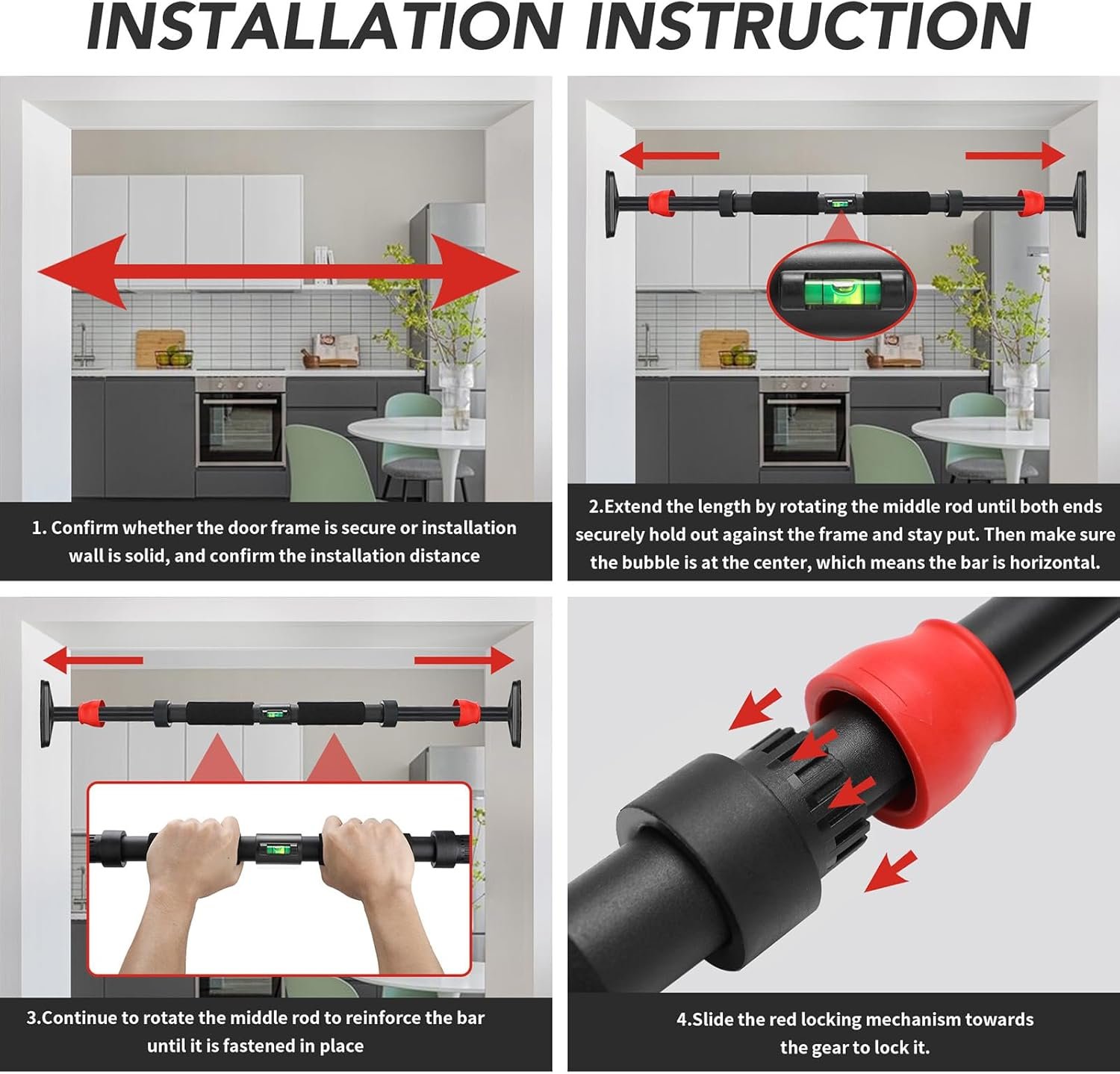 INSTALLATION INSTRUCTION

1. Confirm whether the door frame is secure or installation wall is solid, and confirm the installation distance

2.Extend the length by rotating the middle rod until both ends securely hold out against the frame and stay put. Then make sure the bubble is at the center, which means the bar is horizontal.

3.Continue to rotate the middle rod to reinforce the bar until it is fastened in place

4.Slide the red locking mechanism towards the gear to lock it.