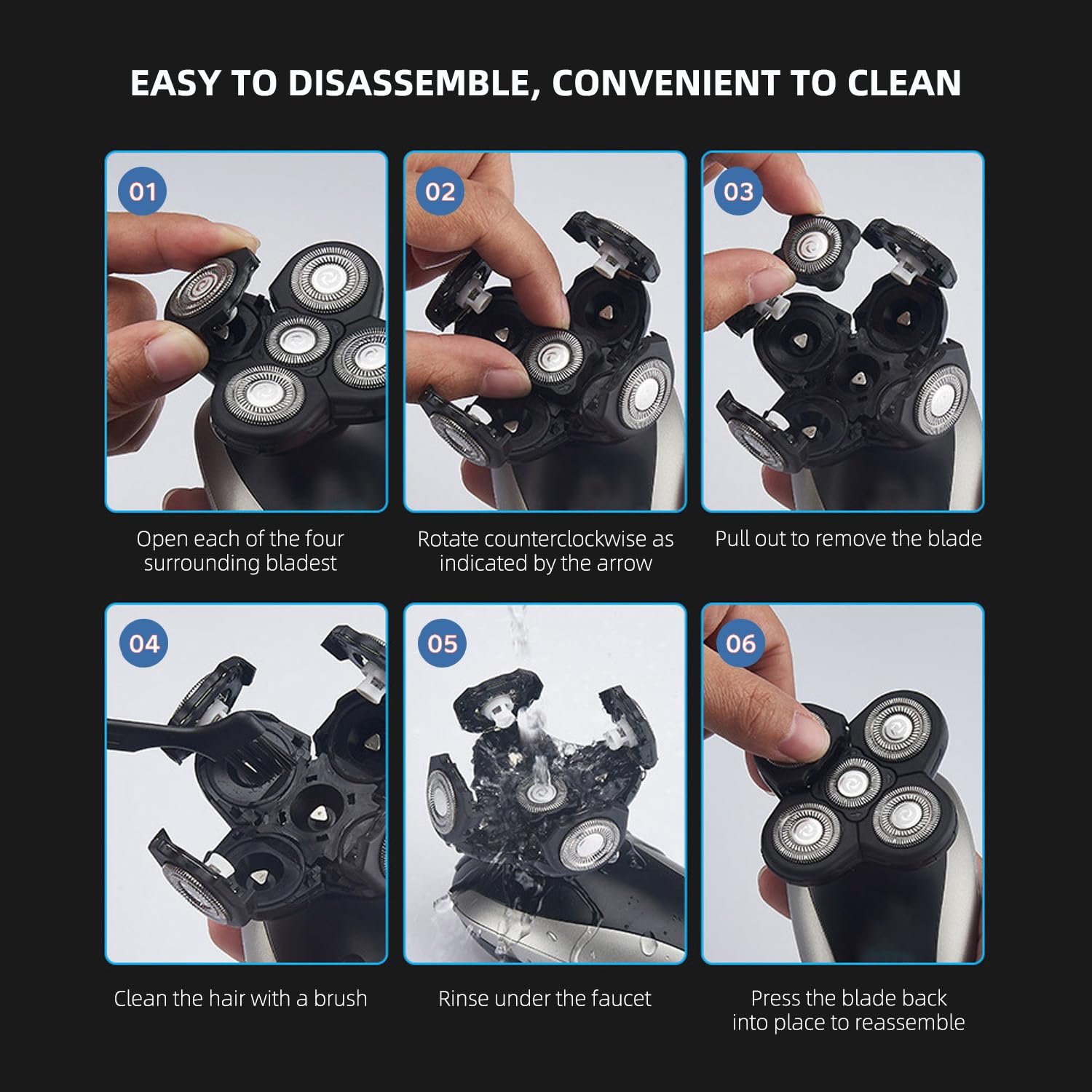 EASY TO DISASSEMBLE, CONVENIENT TO CLEAN

01

Open each of the four surrounding bladest

02

Rotate counterclockwise as indicated by the arrow

03

Pull out to remove the blade

04

Clean the hair with a brush

05

Rinse under the faucet

06

Press the blade back into place to reassemble