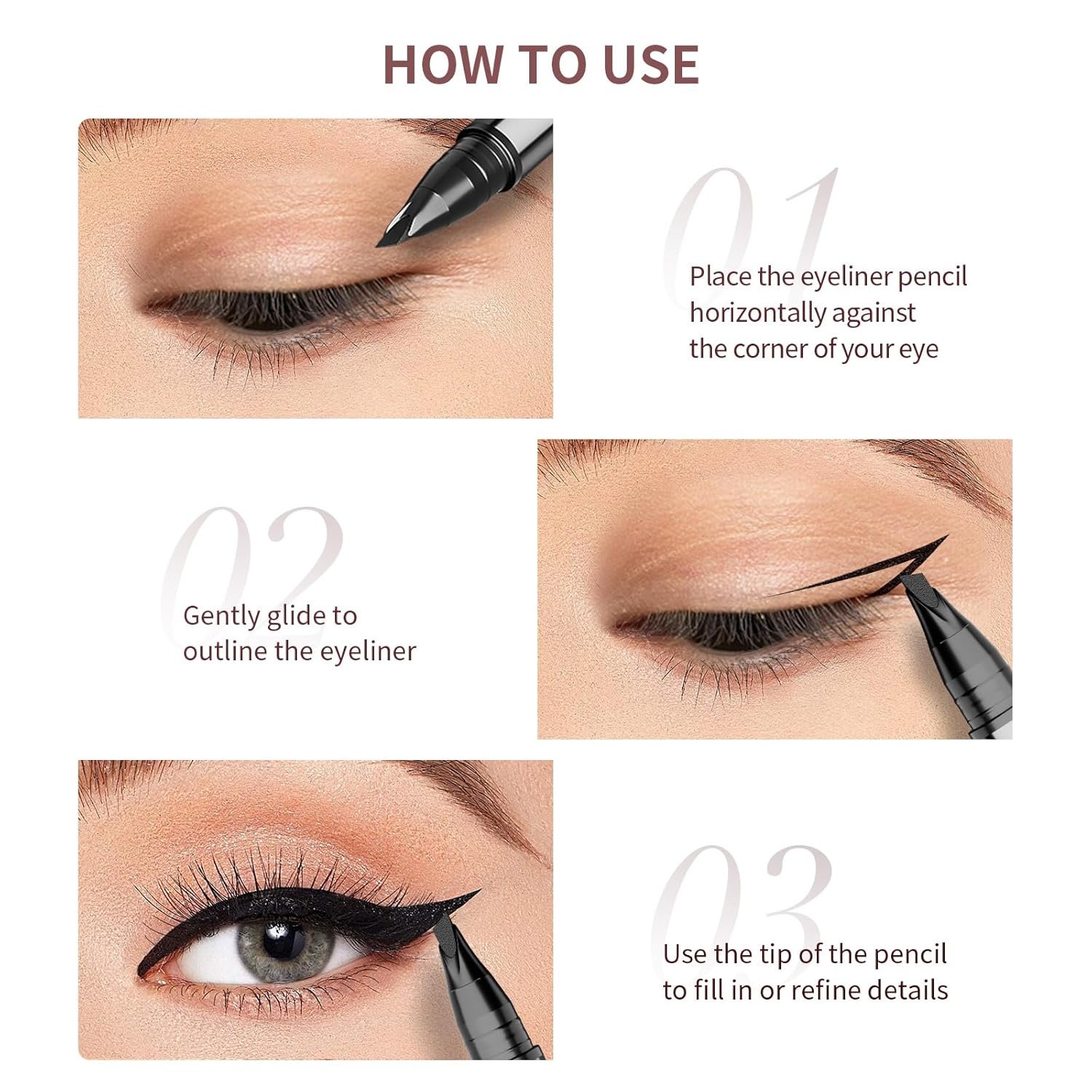 HOW TO USE

01

Place the eyeliner pencil horizontally against the corner of your eye

02

Gently glide to outline the eyeliner

03

Use the tip of the pencil to fill in or refine details