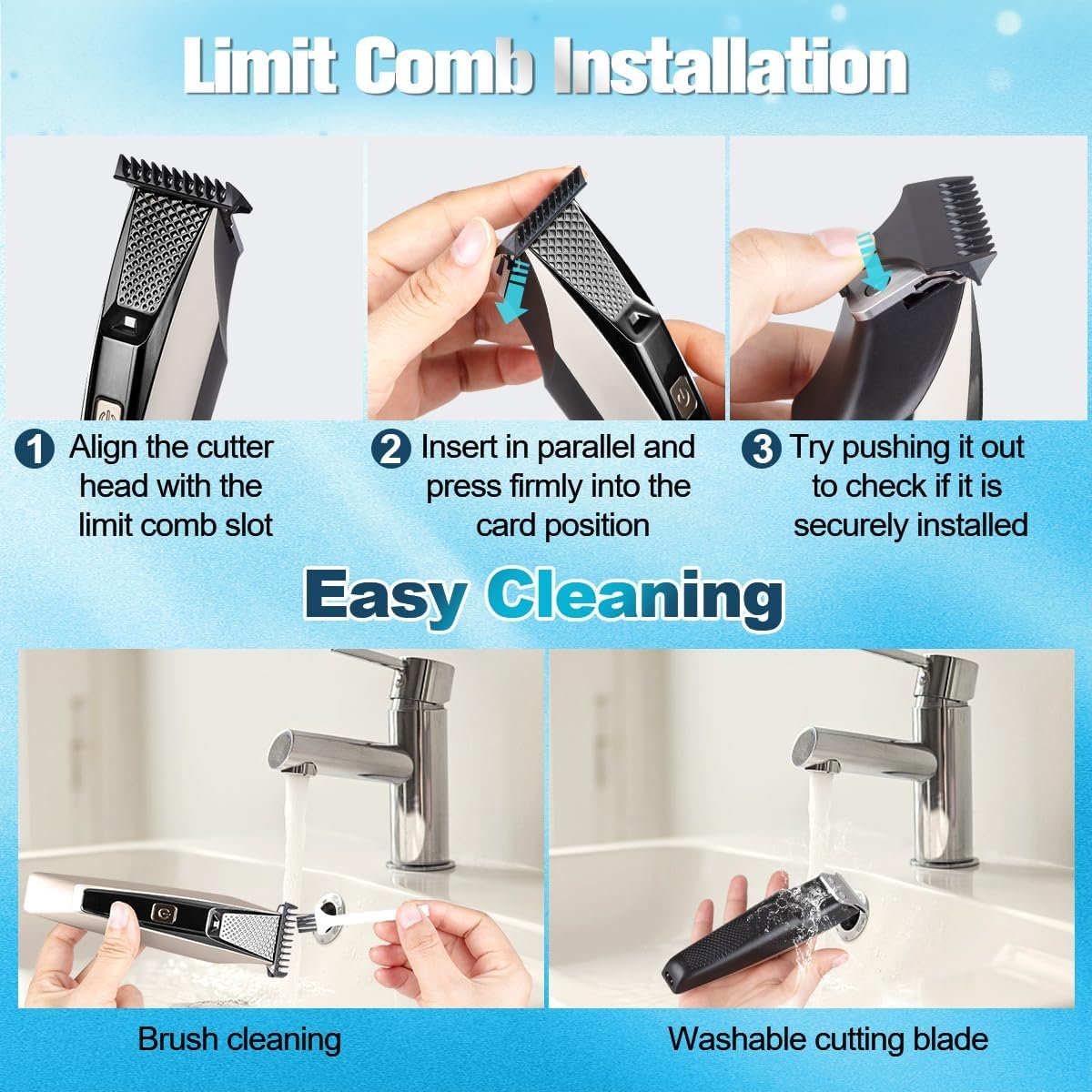 Limit Comb Installation

1 Align the cutter head with the limit comb slot

2 Insert in parallel and press firmly into the card position

3 Try pushing it out to check if it is securely installed

Easy Cleaning

Brush cleaning

Washable cutting blade