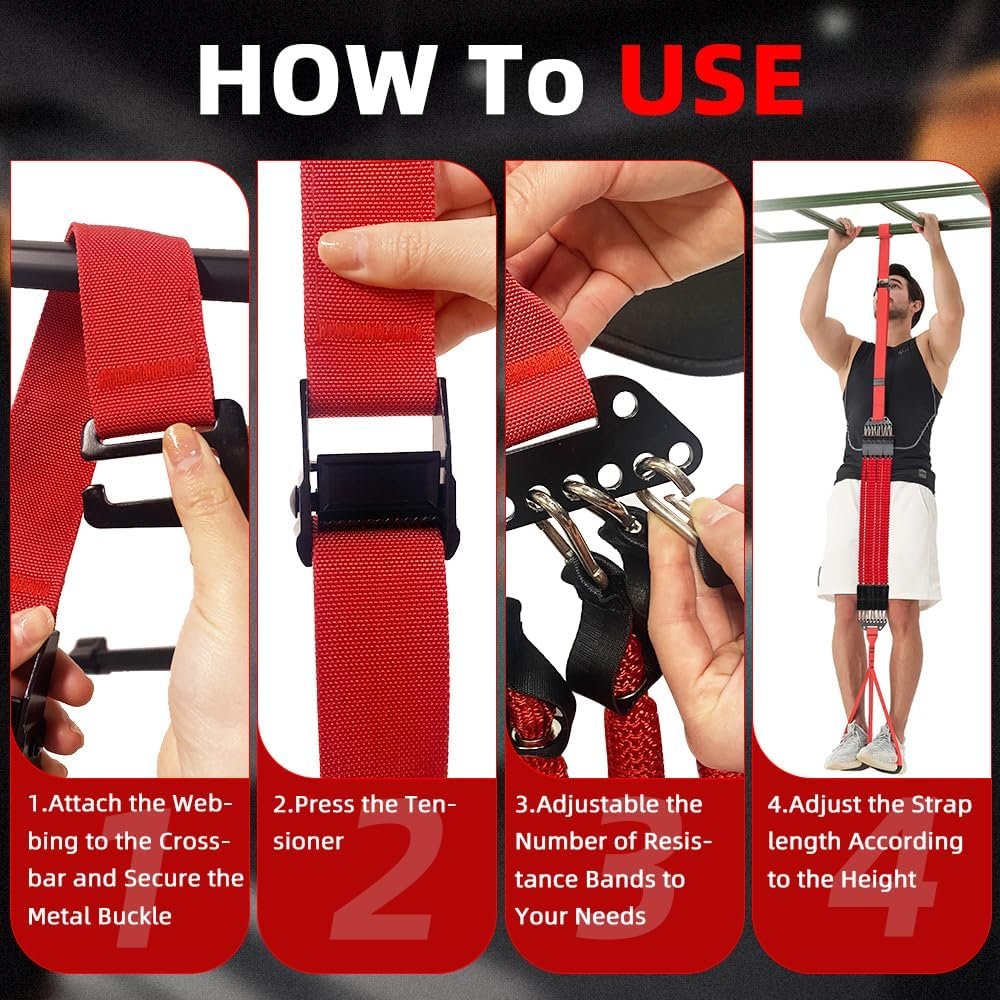 HOW To USE

1.Attach the Webbing to the Crossbar and Secure the Metal Buckle

1

2.Press the Tensioner

2

3.Adjustable the Number of Resistance Bands to Your Needs

3

4.Adjust the Strap length According to the Height

4