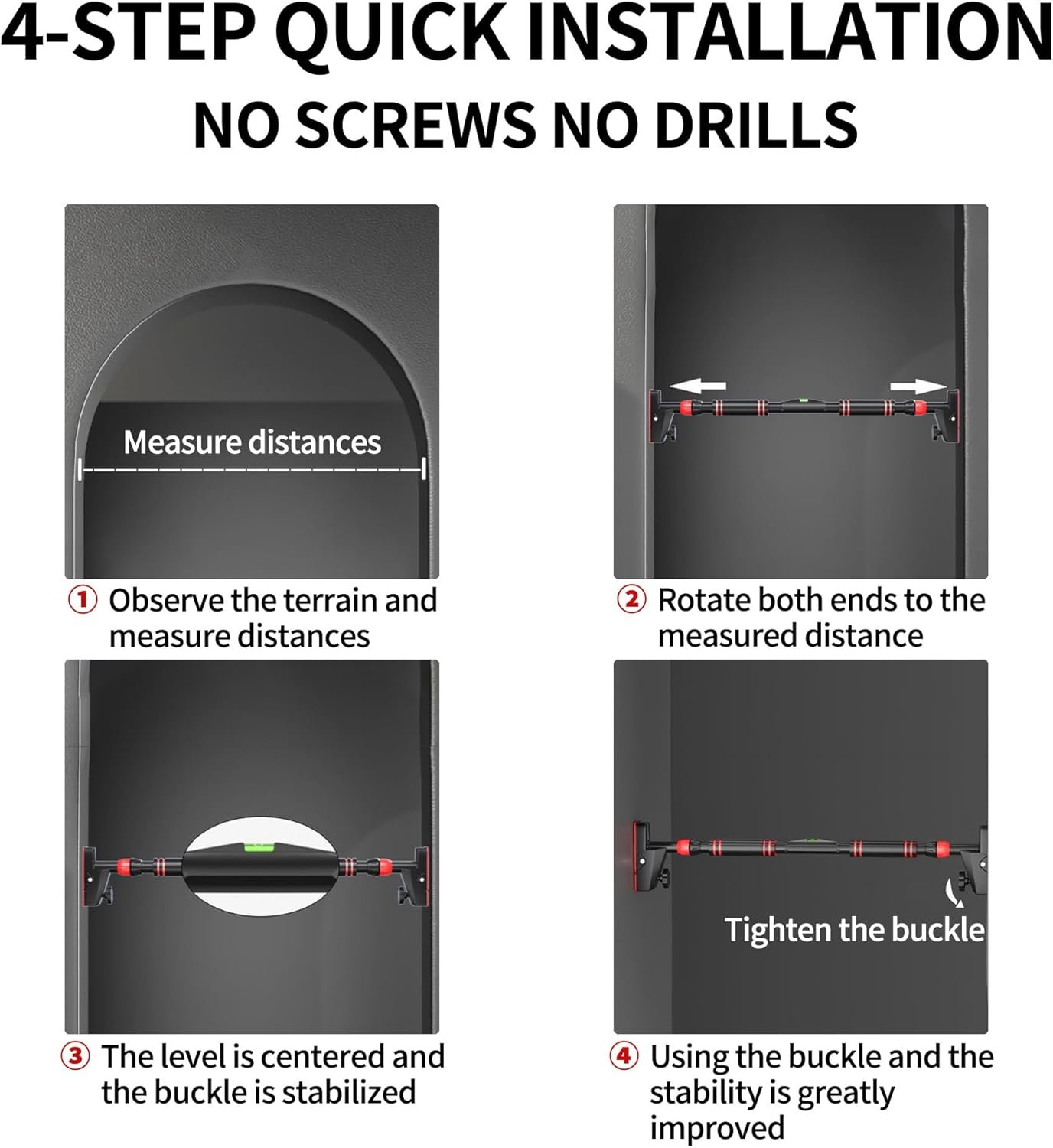 4-STEP QUICK INSTALLATION
NO SCREWS NO DRILLS

Measure distances

① Observe the terrain and measure distances

② Rotate both ends to the measured distance

③ The level is centered and the buckle is stabilized

Tighten the buckle

④ Using the buckle and the stability is greatly improved