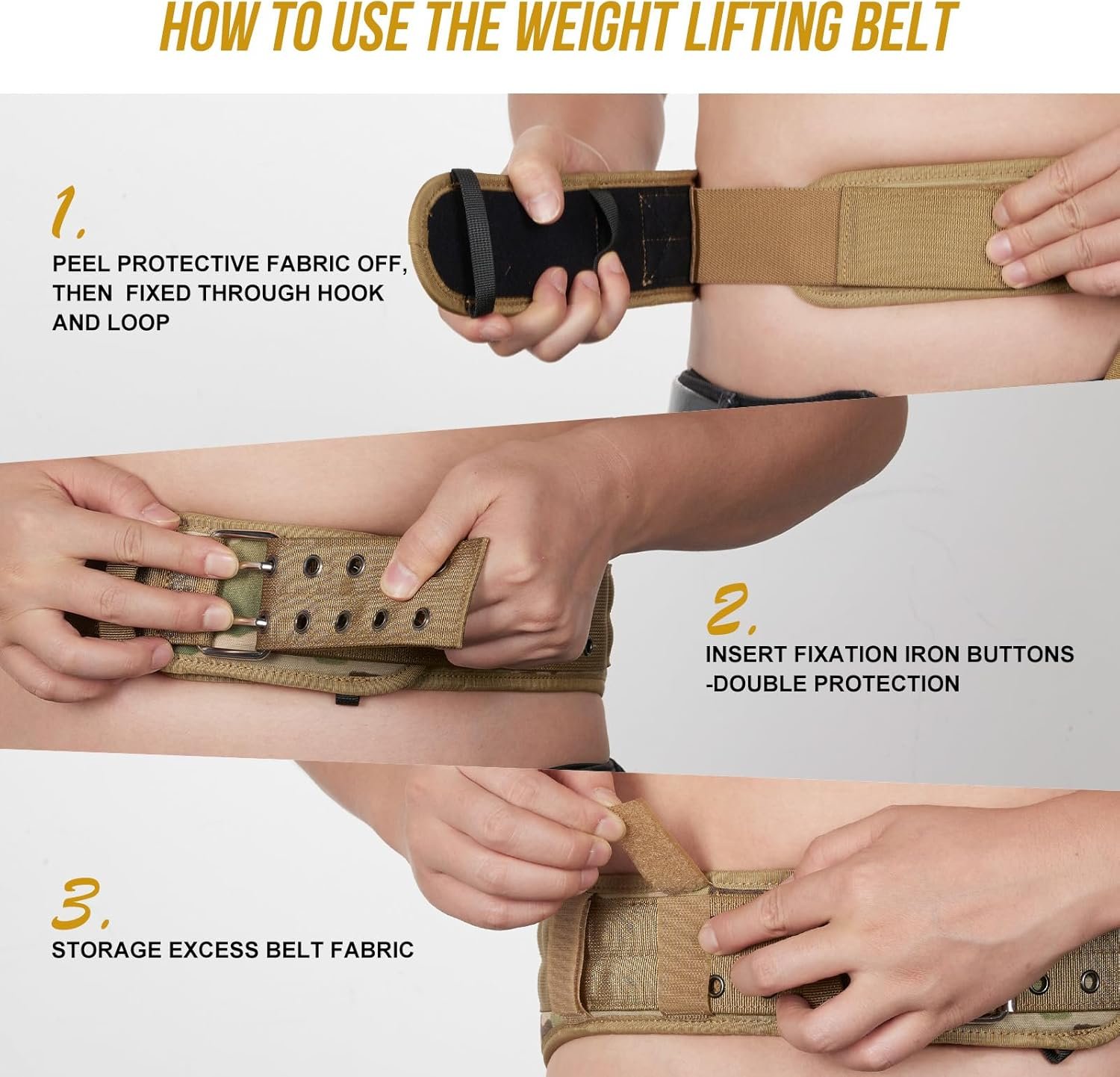 HOW TO USE THE WEIGHT LIFTING BELT

1.

PEEL PROTECTIVE FABRIC OFF, THEN FIXED THROUGH HOOK AND LOOP

2.

INSERT FIXATION IRON BUTTONS -DOUBLE PROTECTION

3.

STORAGE EXCESS BELT FABRIC