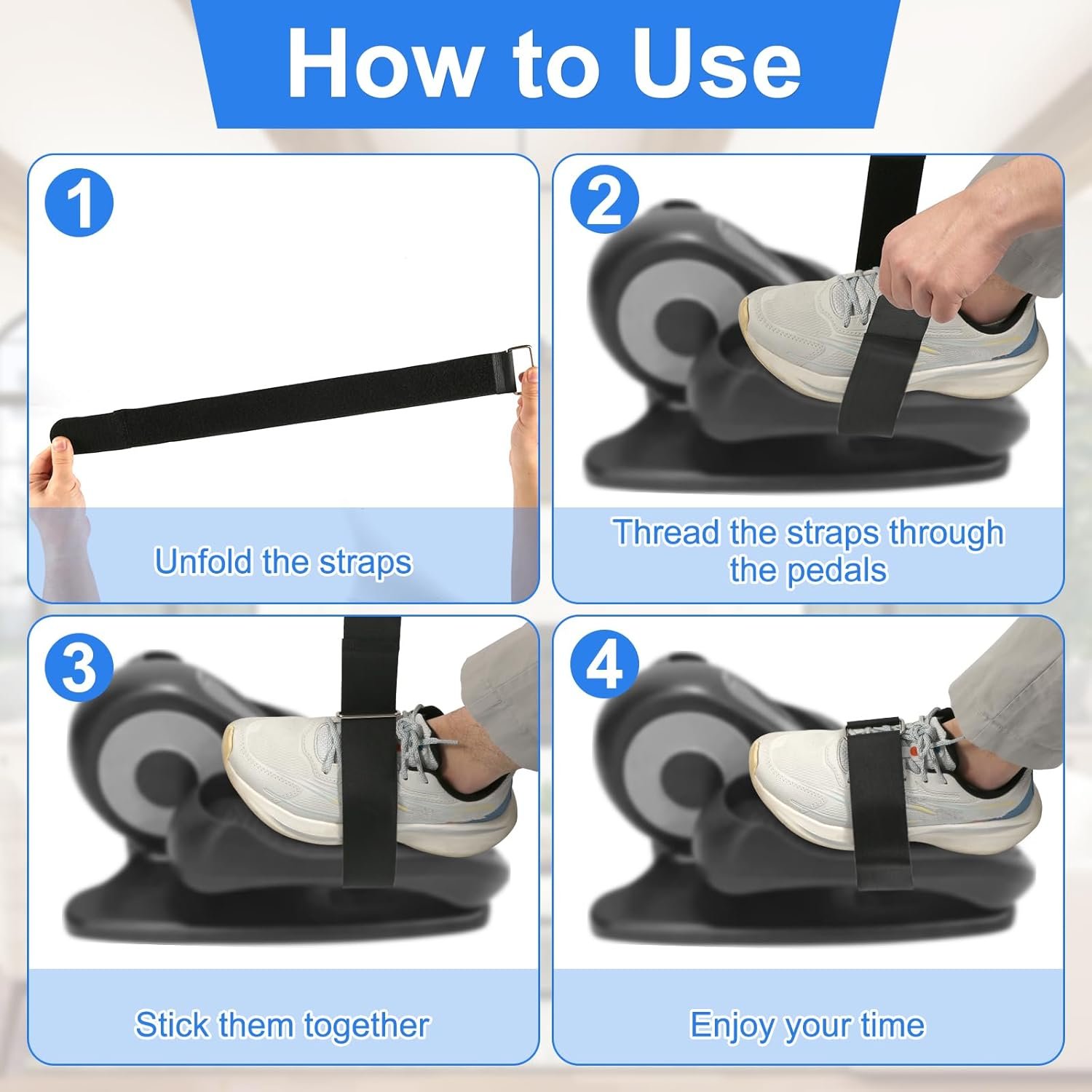 How to Use

1

Unfold the straps

2

Thread the straps through the pedals

3

Stick them together

4

Enjoy your time