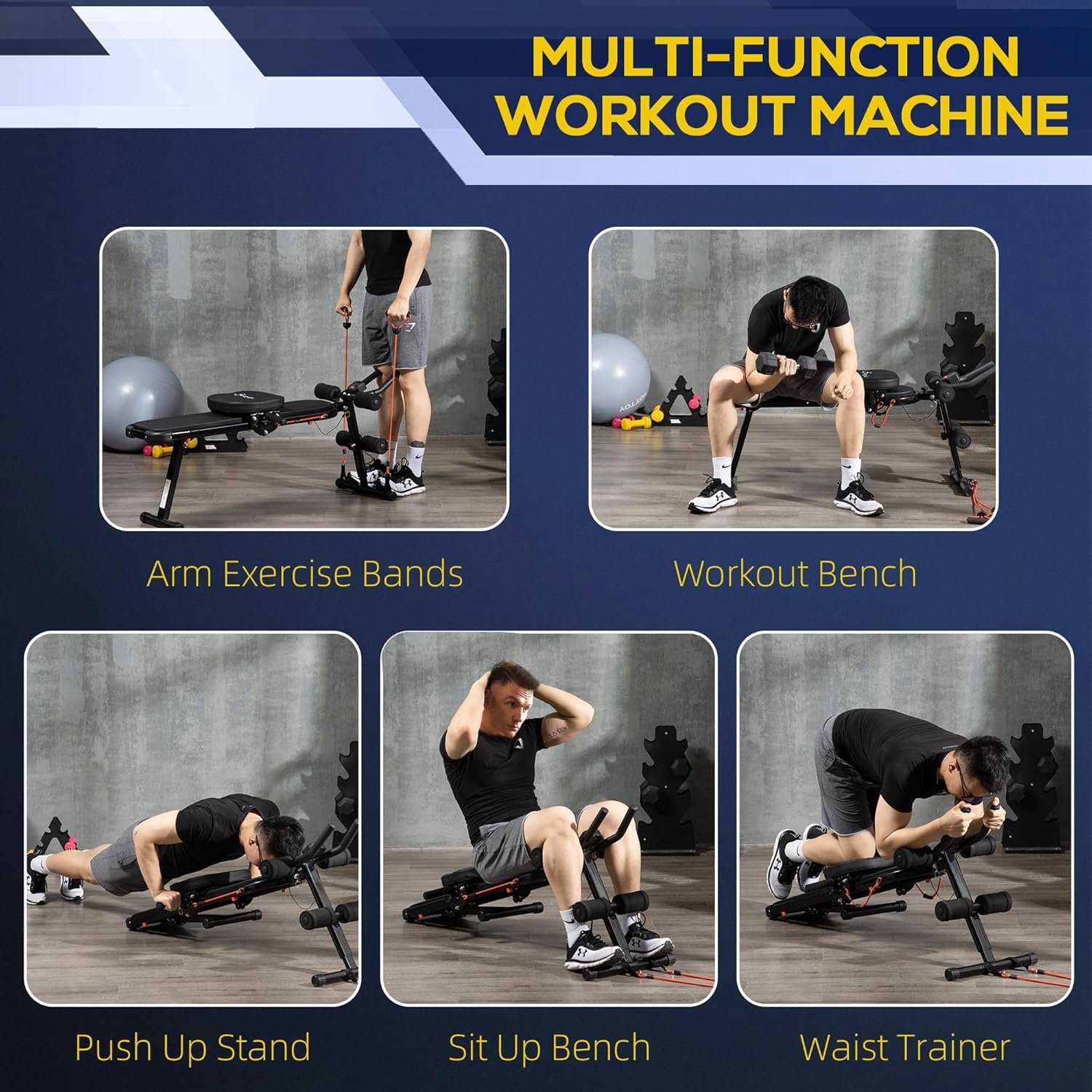 MULTI-FUNCTION
WORKOUT MACHINE

Arm Exercise Bands

Workout Bench

Push Up Stand

Sit Up Bench

Waist Trainer