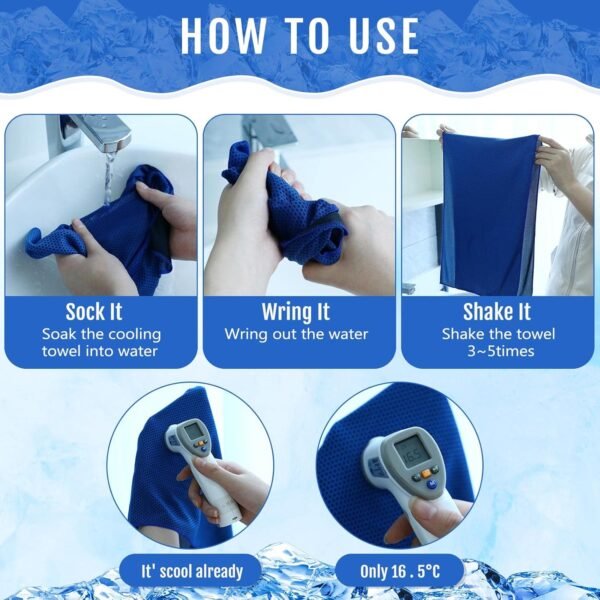 HOW TO USE

Sock It
Soak the cooling towel into water

Wring It
Wring out the water

Shake It
Shake the towel 3~5times

16.5

It' scool already

Only 16 . 5°C