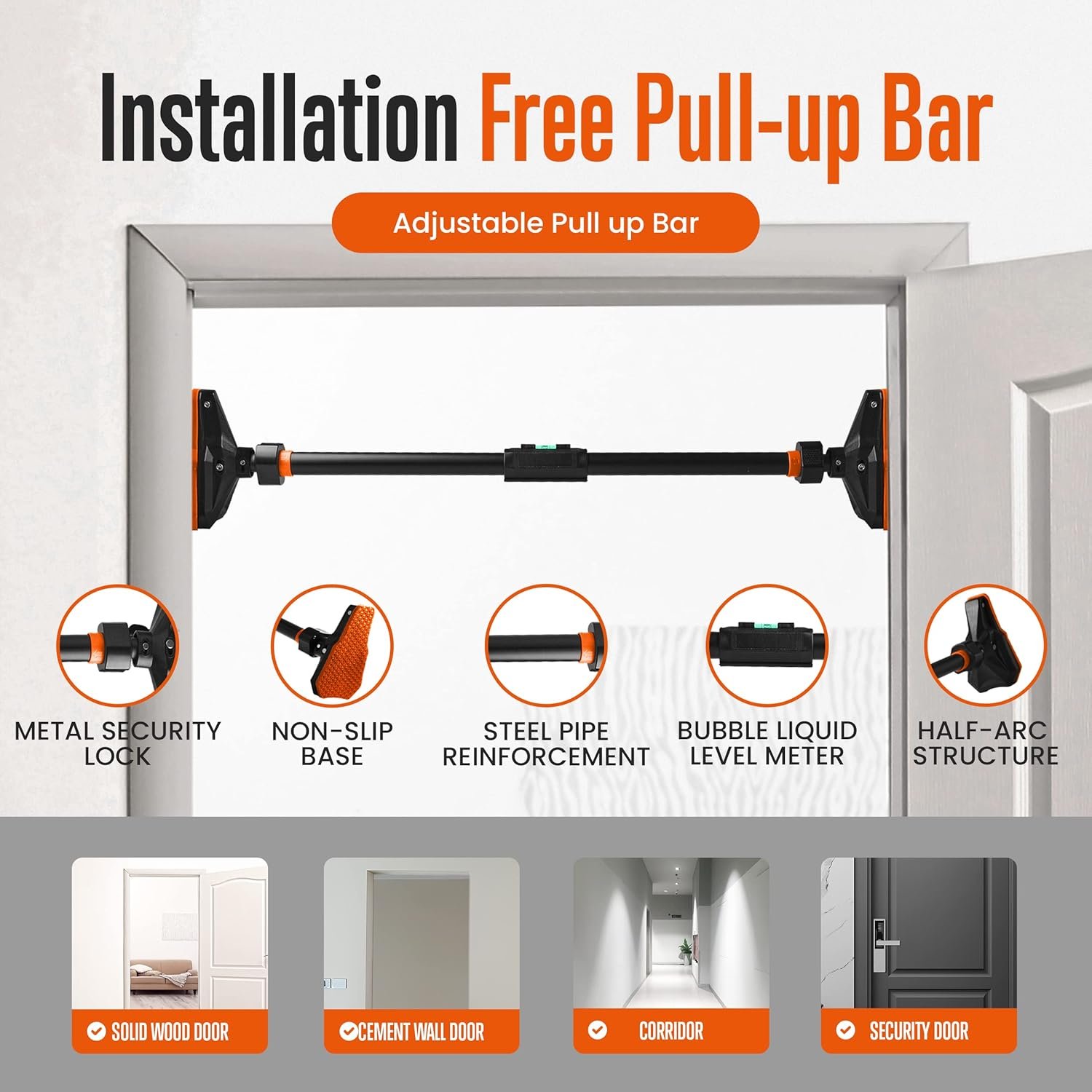 Installation Free Pull-up Bar

Adjustable Pull up Bar

METAL SECURITY LOCK

NON-SLIP BASE

STEEL PIPE REINFORCEMENT

BUBBLE LIQUID LEVEL METER

HALF-ARC STRUCTURE

SOLID WOOD DOOR

CEMENT WALL DOOR

CORRIDOR

SECURITY DOOR