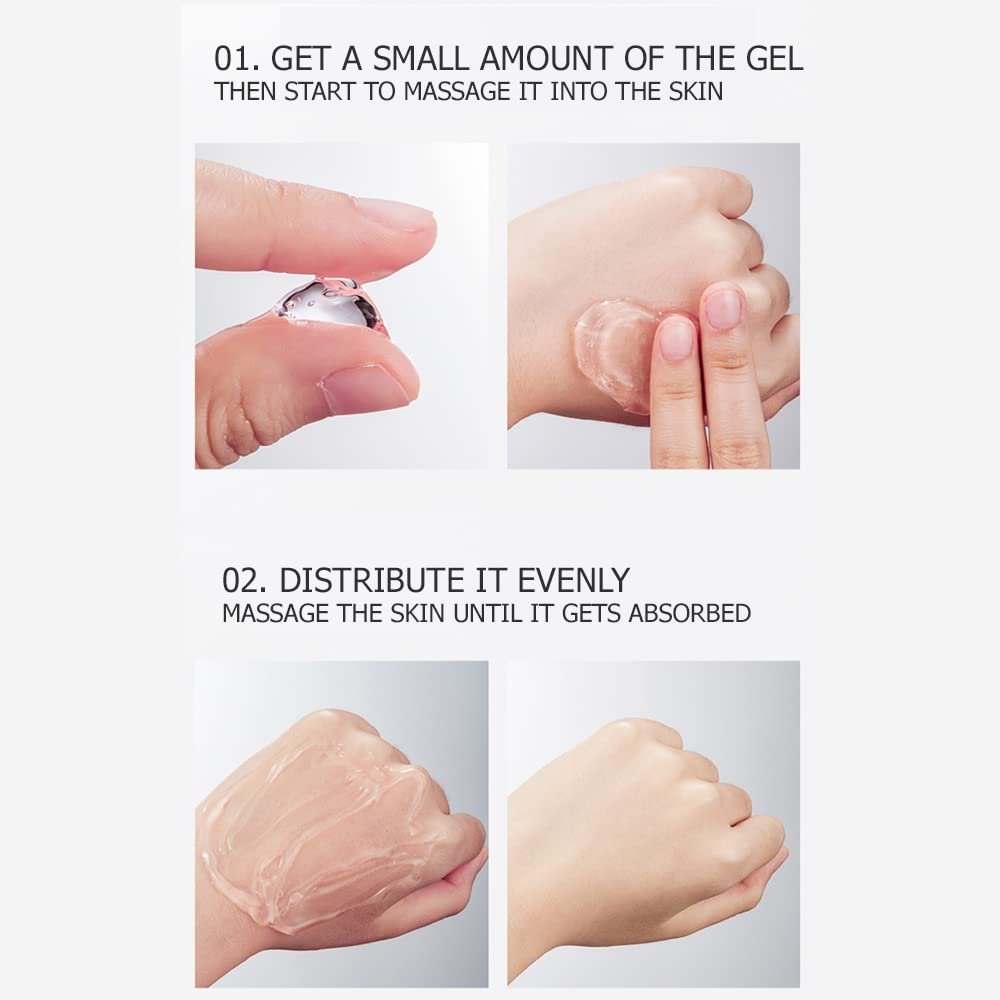 01. GET A SMALL AMOUNT OF THE GEL
THEN START TO MASSAGE IT INTO THE SKIN

02. DISTRIBUTE IT EVENLY
MASSAGE THE SKIN UNTIL IT GETS ABSORBED