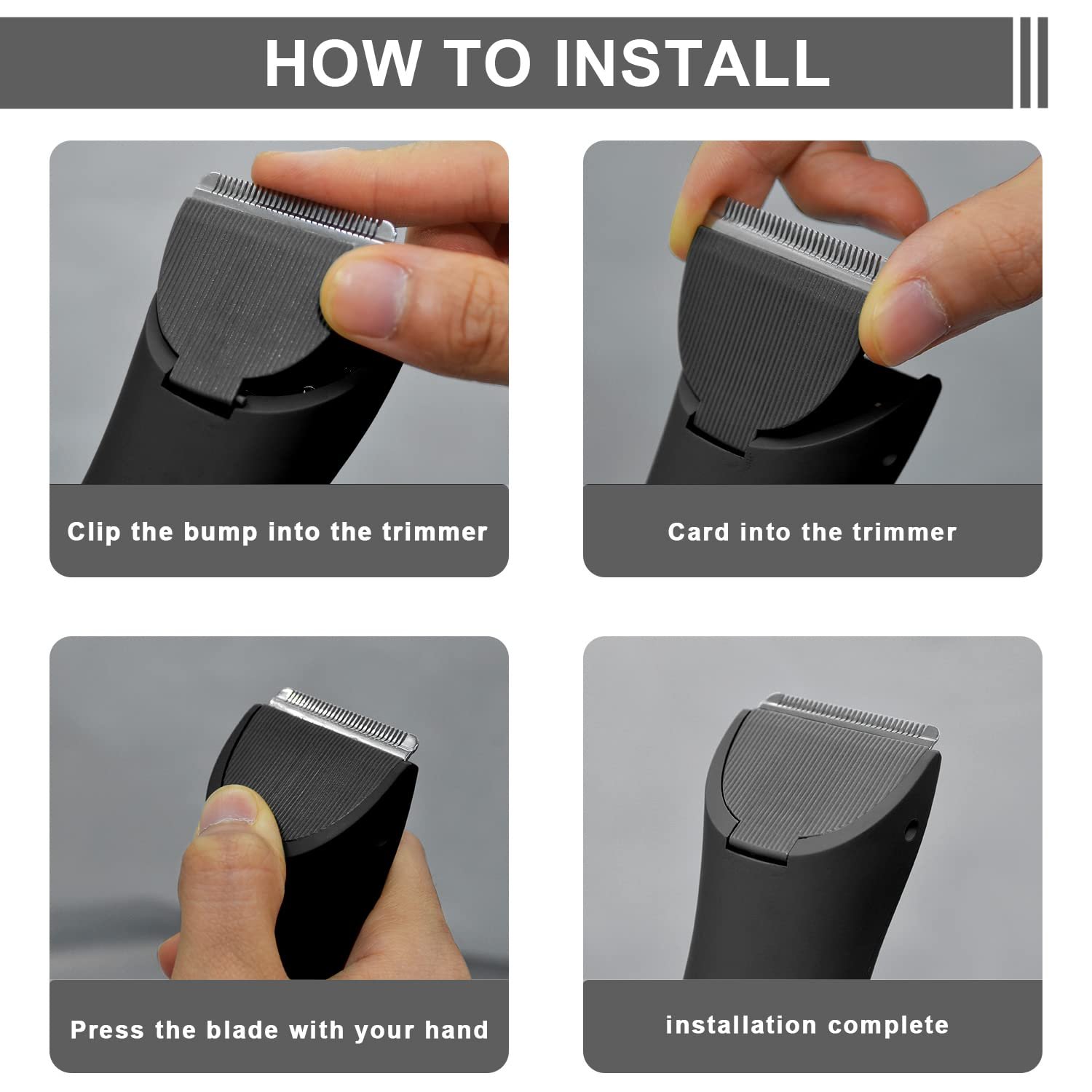 HOW TO INSTALL

Clip the bump into the trimmer

Card into the trimmer

Press the blade with your hand

installation complete