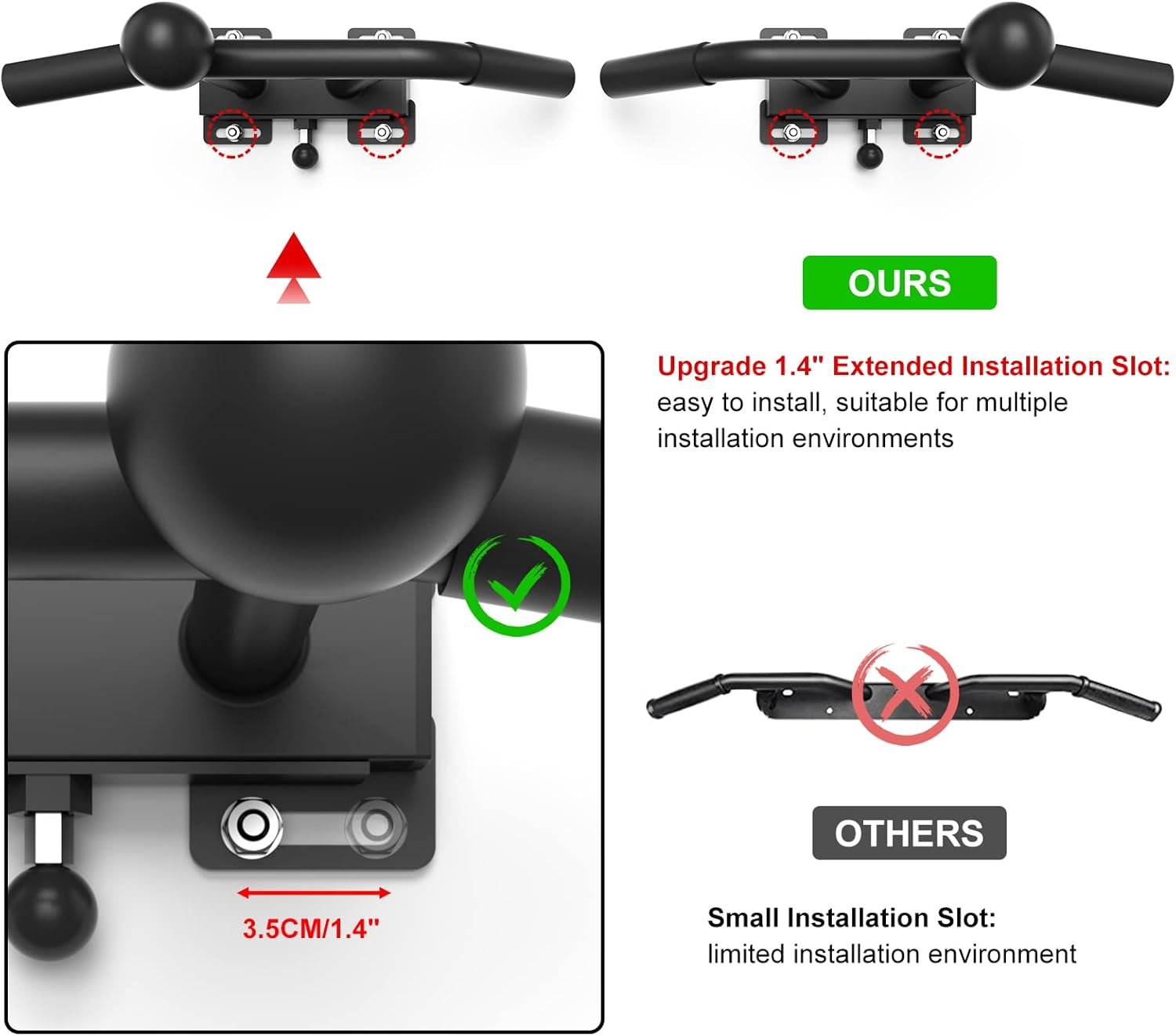 OURS

Upgrade 1.4" Extended Installation Slot: easy to install, suitable for multiple installation environments

3.5CM/1.4"

OTHERS

Small Installation Slot: limited installation environment