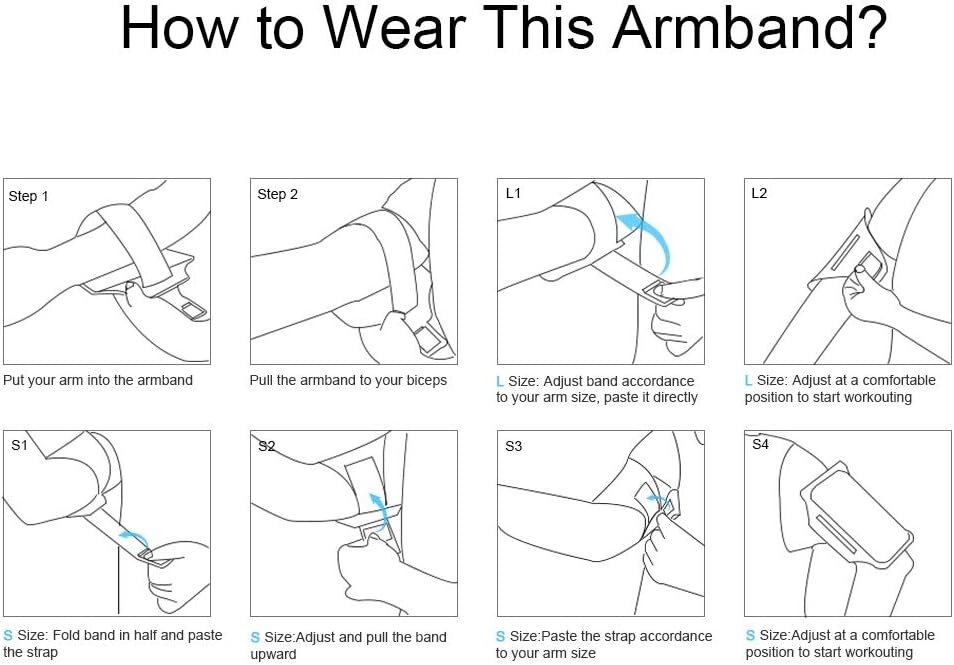 How to Wear This Armband?

Step 1

Put your arm into the armband

Step 2

Pull the armband to your biceps

L1

L Size: Adjust band accordance to your arm size, paste it directly

L2

L Size: Adjust at a comfortable position to start workouting

S1

S Size: Fold band in half and paste the strap

S2

S Size:Adjust and pull the band upward

S3

S Size:Paste the strap accordance to your arm size

S4

S Size:Adjust at a comfortable position to start workouting