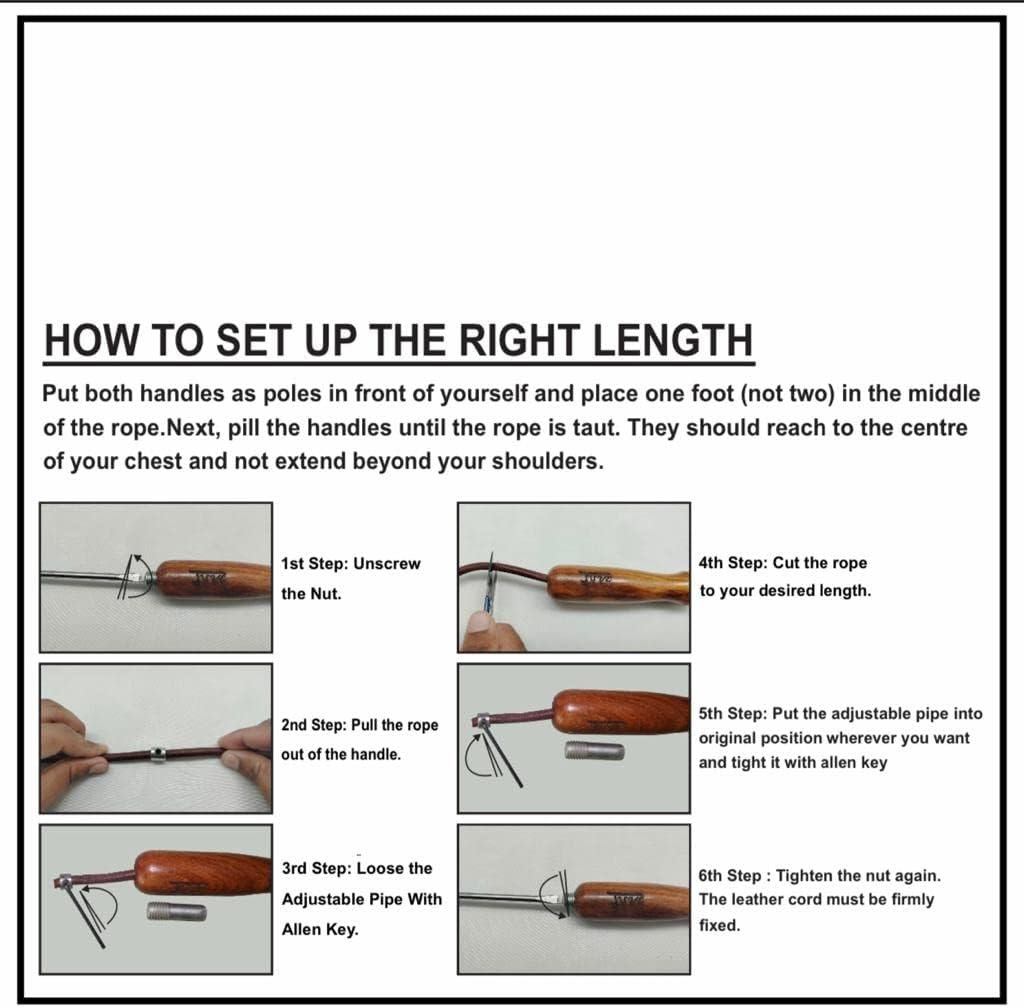 HOW TO SET UP THE RIGHT LENGTH

Put both handles as poles in front of yourself and place one foot (not two) in the middle of the rope.Next, pill the handles until the rope is taut. They should reach to the centre of your chest and not extend beyond your shoulders.

1st Step: Unscrew the Nut.

2nd Step: Pull the rope out of the handle.

3rd Step: Loose the Adjustable Pipe With Allen Key.

4th Step: Cut the rope to your desired length.

5th Step: Put the adjustable pipe into original position wherever you want and tight it with allen key

6th Step : Tighten the nut again. The leather cord must be firmly fixed.