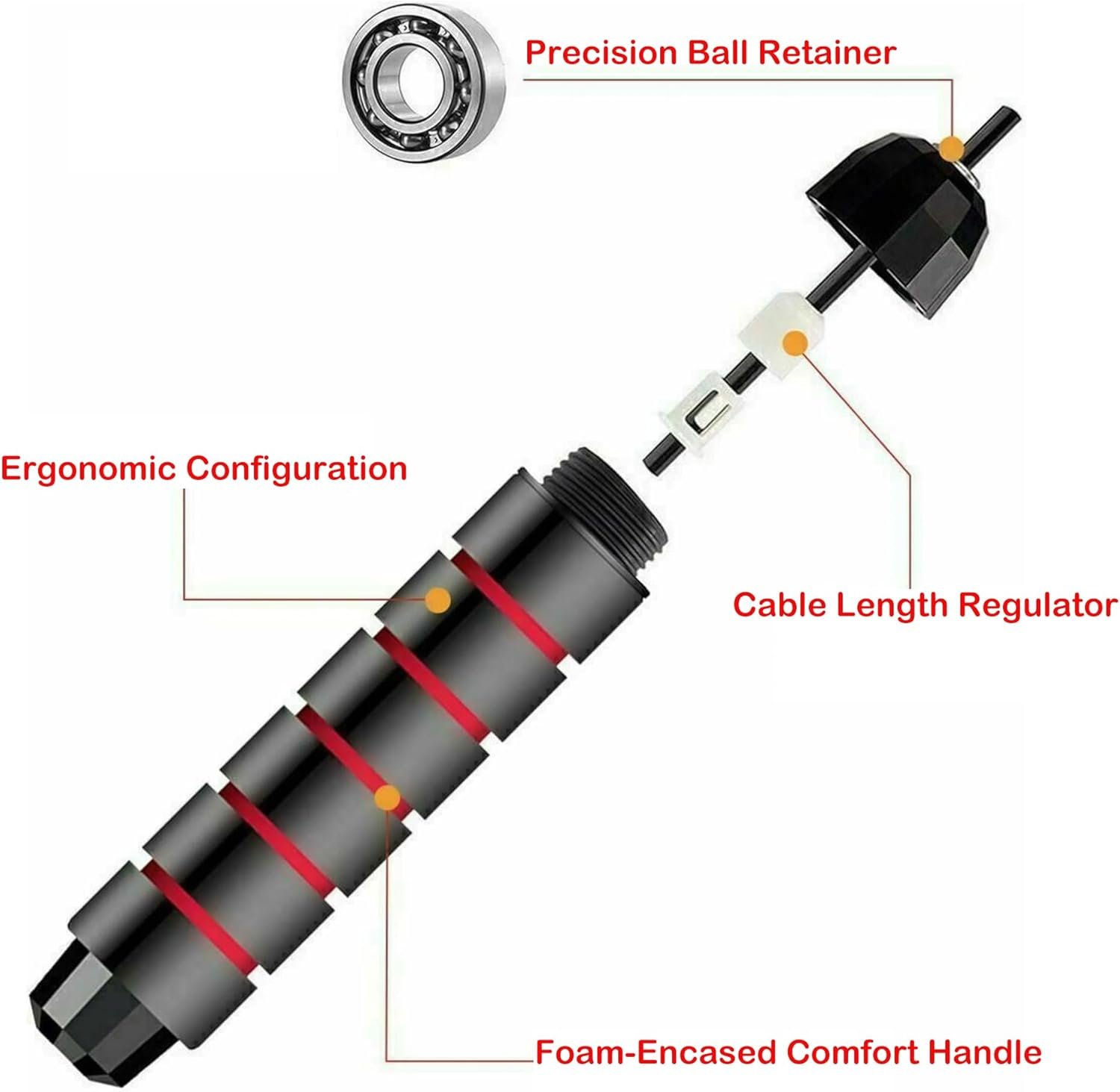 Precision Ball Retainer

Ergonomic Configuration

Cable Length Regulator

Foam-Encased Comfort Handle