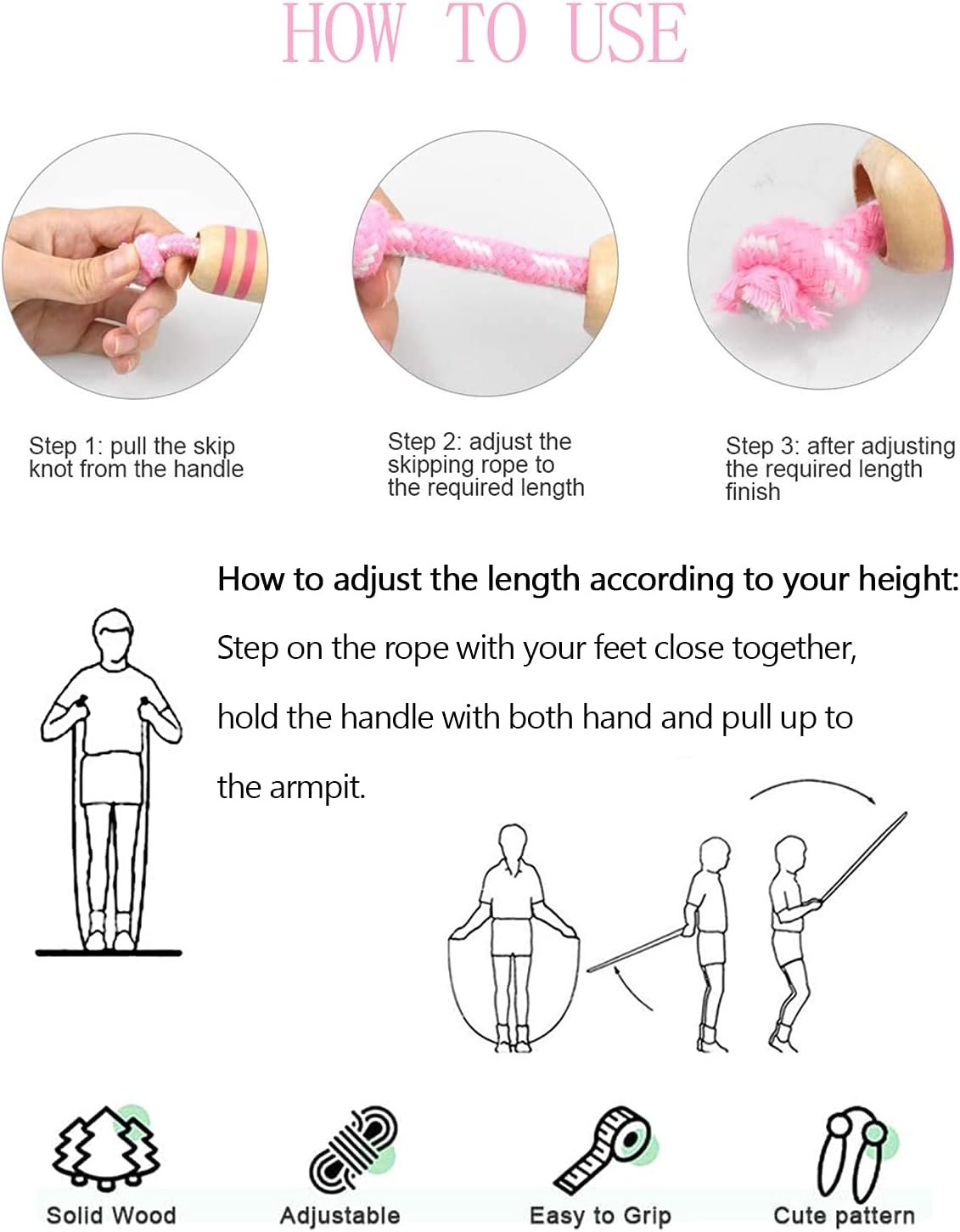 HOW TO USE

Step 1: pull the skip knot from the handle

Step 2: adjust the skipping rope to the required length

Step 3: after adjusting the required length finish

How to adjust the length according to your height:

Step on the rope with your feet close together, hold the handle with both hand and pull up to the armpit.

Solid Wood

Adjustable

Easy to Grip

Cute pattern