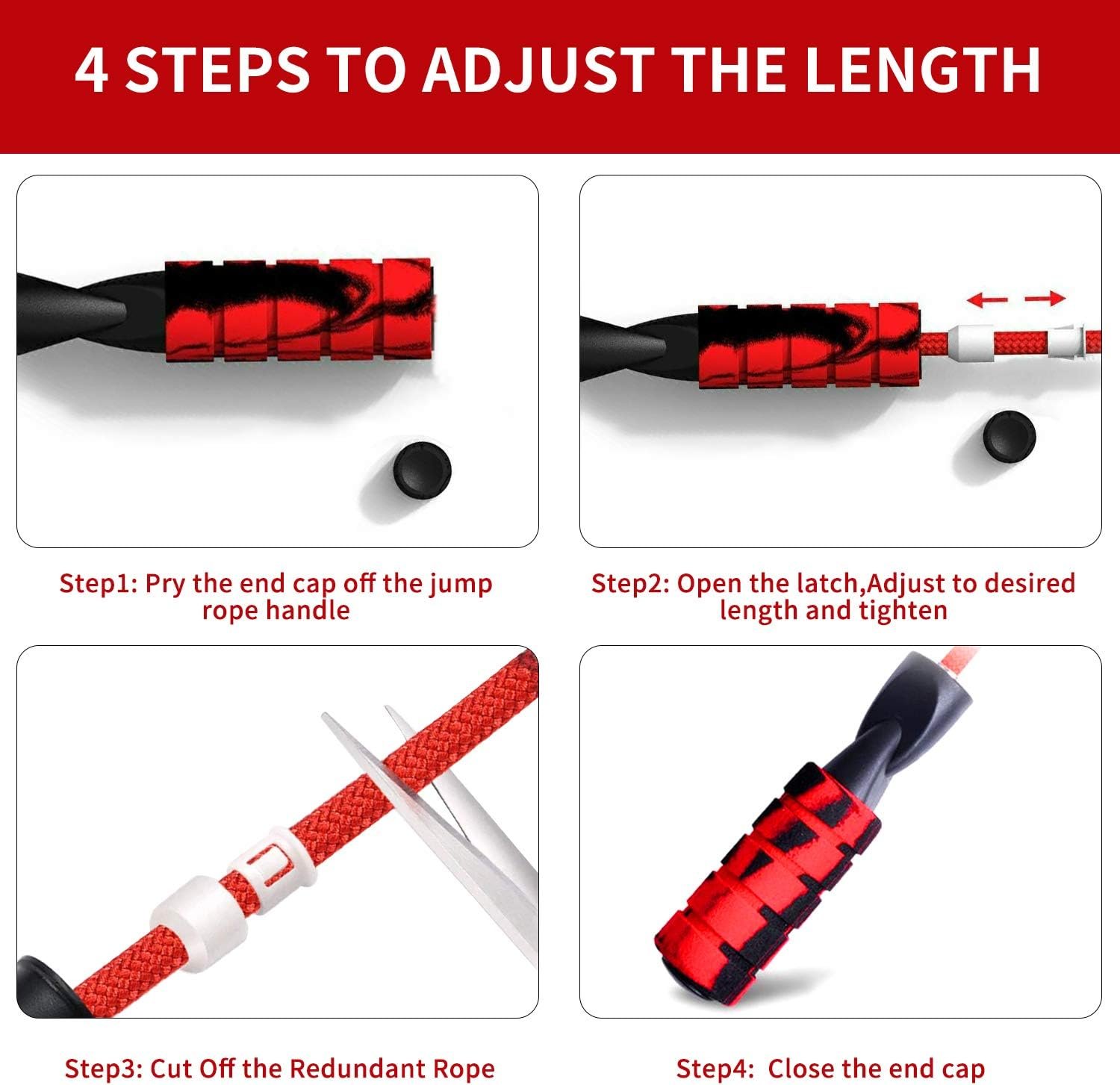 4 STEPS TO ADJUST THE LENGTH

Step1: Pry the end cap off the jump rope handle

Step2: Open the latch,Adjust to desired length and tighten

Step3: Cut Off the Redundant Rope

Step4:  Close the end cap