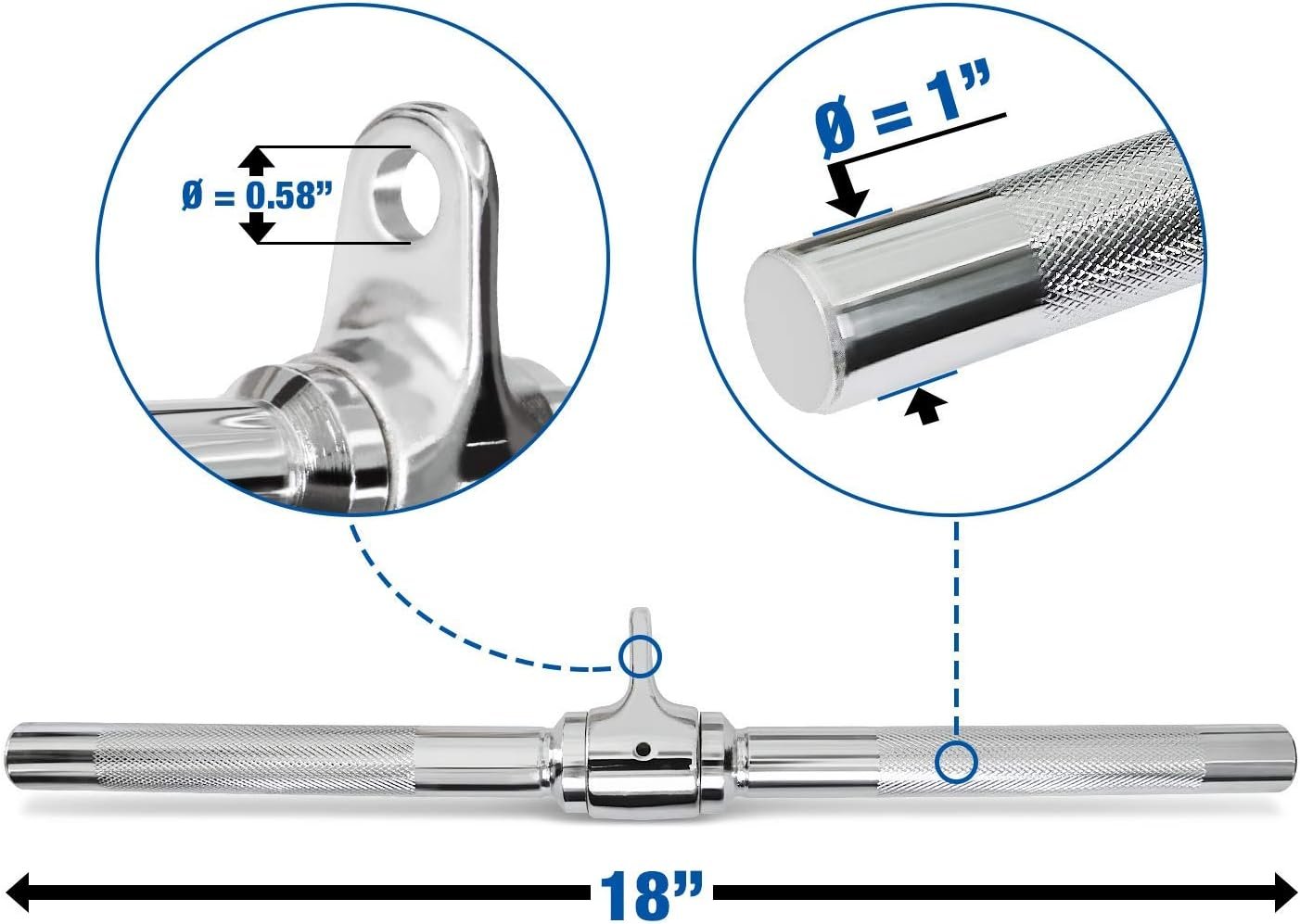 Ø = 0.58”

Ø = 1”

18”