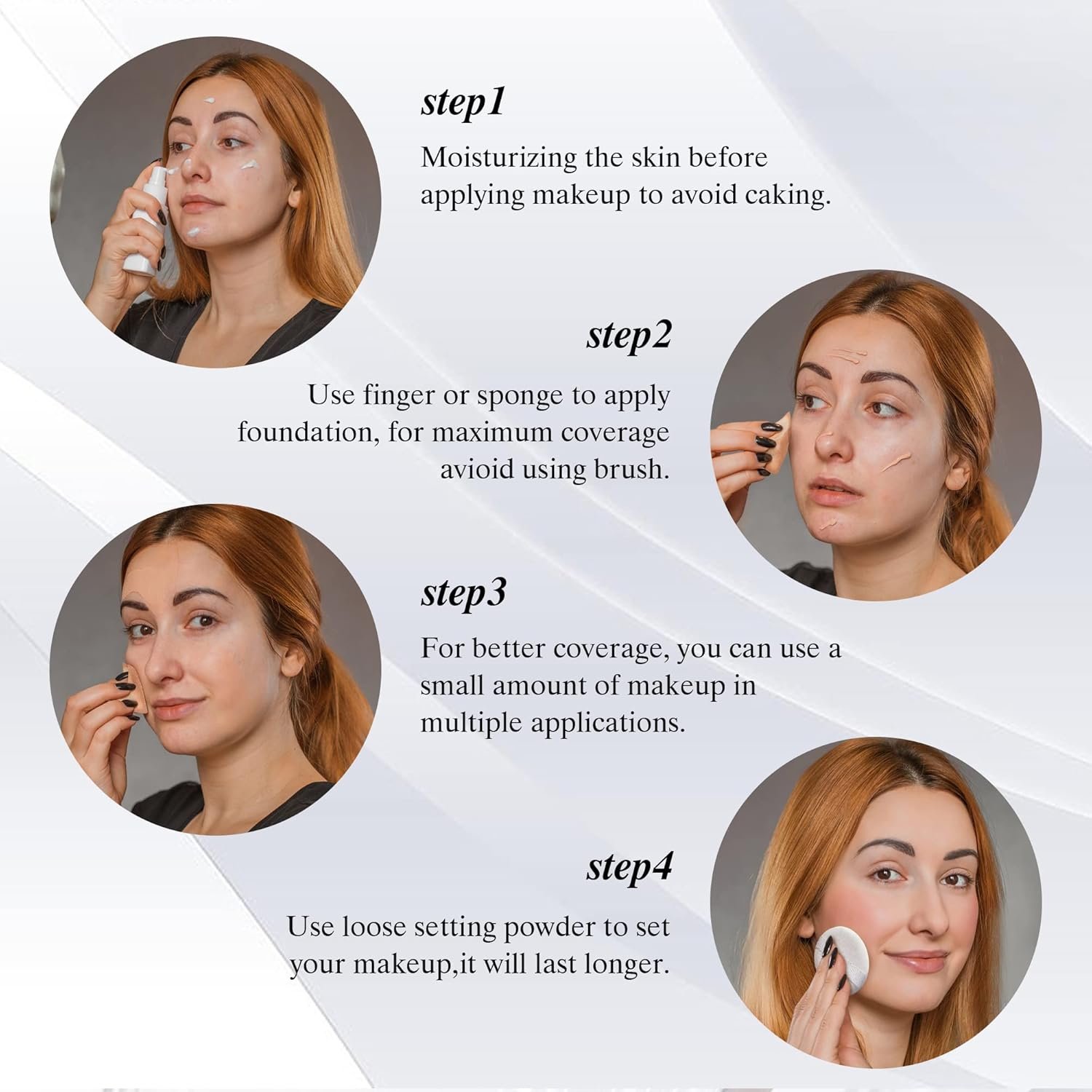 step1

Moisturizing the skin before applying makeup to avoid caking.

step2

Use finger or sponge to apply foundation, for maximum coverage avioid using brush.

step3

For better coverage, you can use a small amount of makeup in multiple applications.

step4

Use loose setting powder to set your makeup,it will last longer.