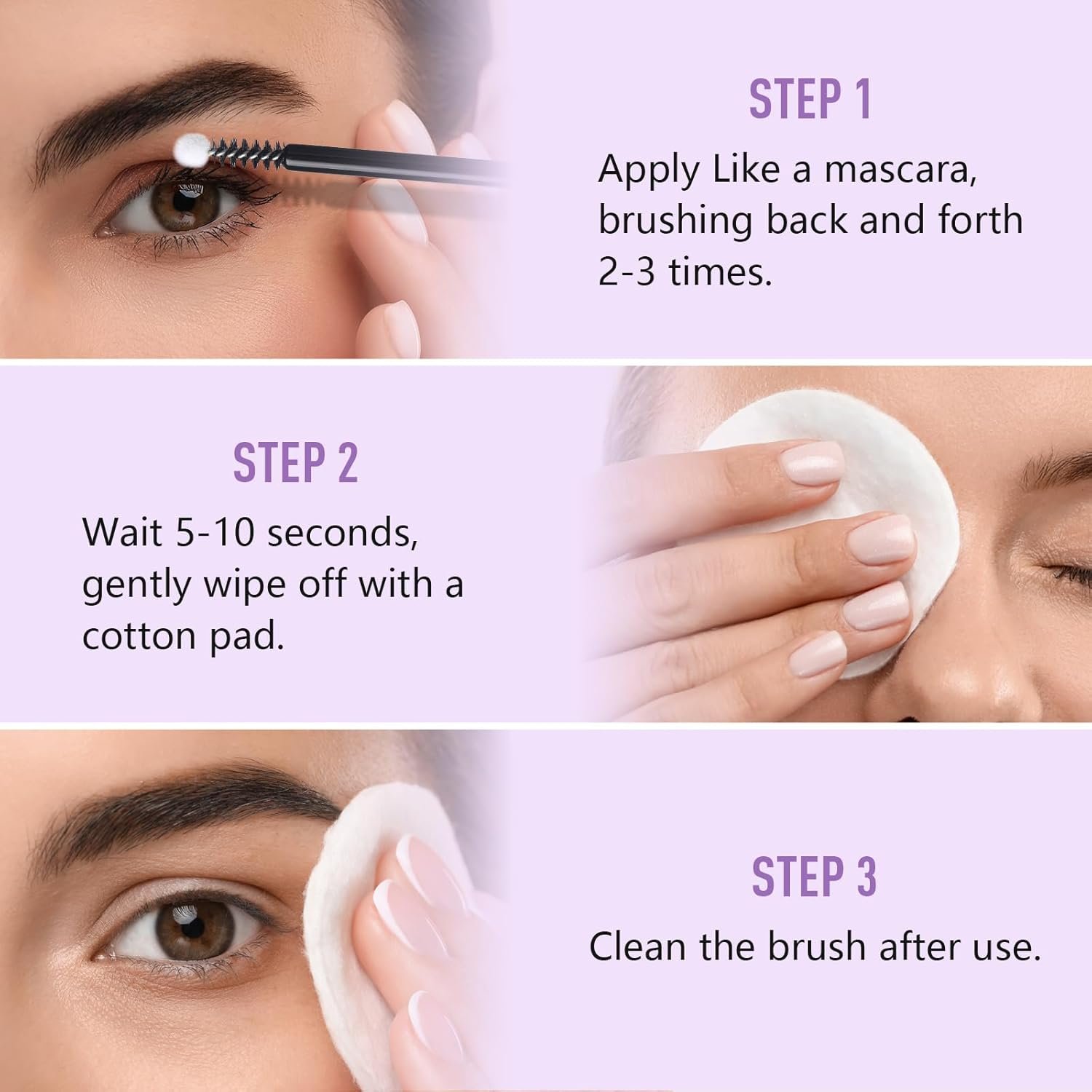 STEP 1

Apply Like a mascara, brushing back and forth 2-3 times.

STEP 2

Wait 5-10 seconds, gently wipe off with a cotton pad.

STEP 3

Clean the brush after use.