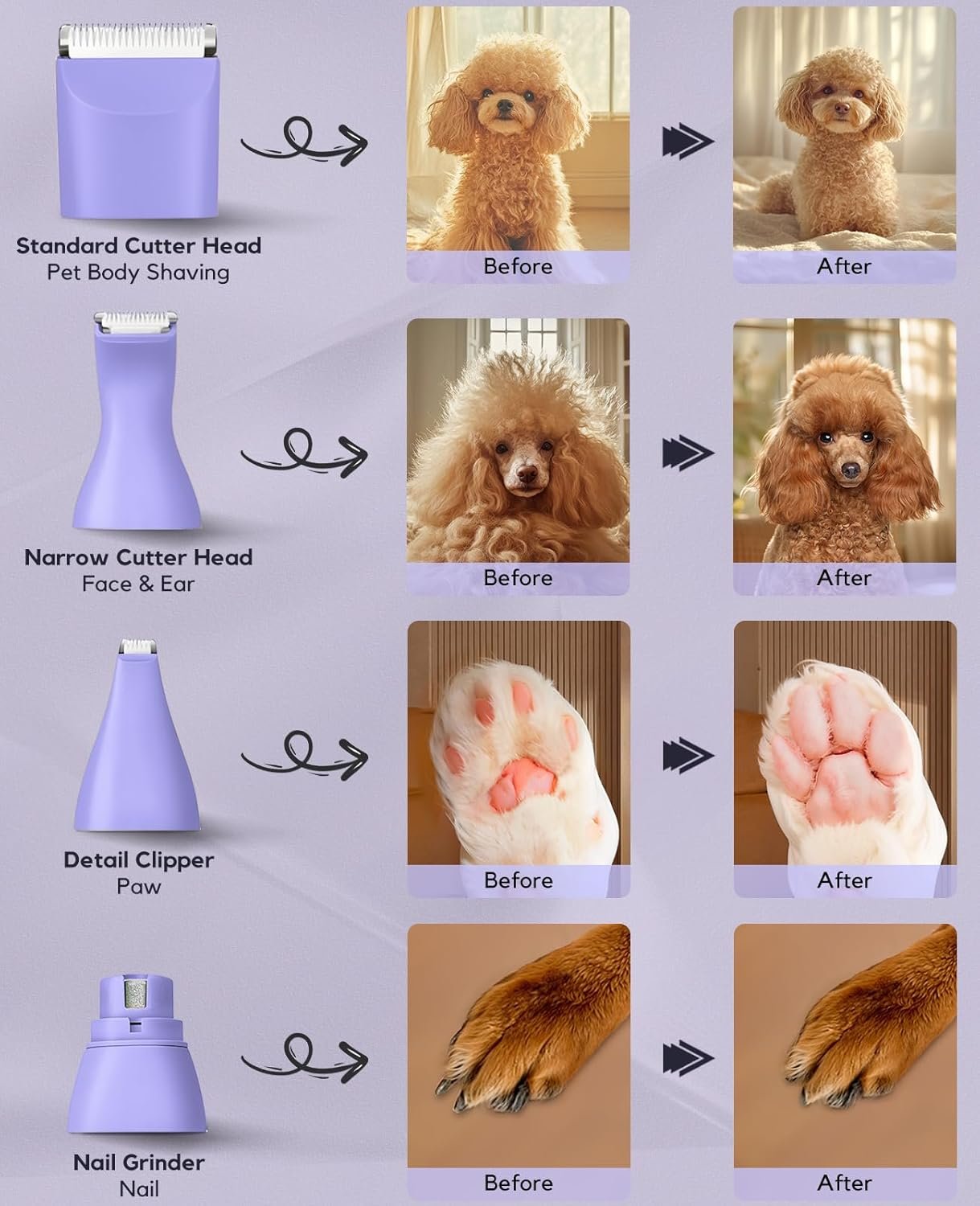 Standard Cutter Head
Pet Body Shaving

Before

After

Narrow Cutter Head
Face & Ear

Before

After

Detail Clipper
Paw

Before

After

Nail Grinder
Nail

Before

After