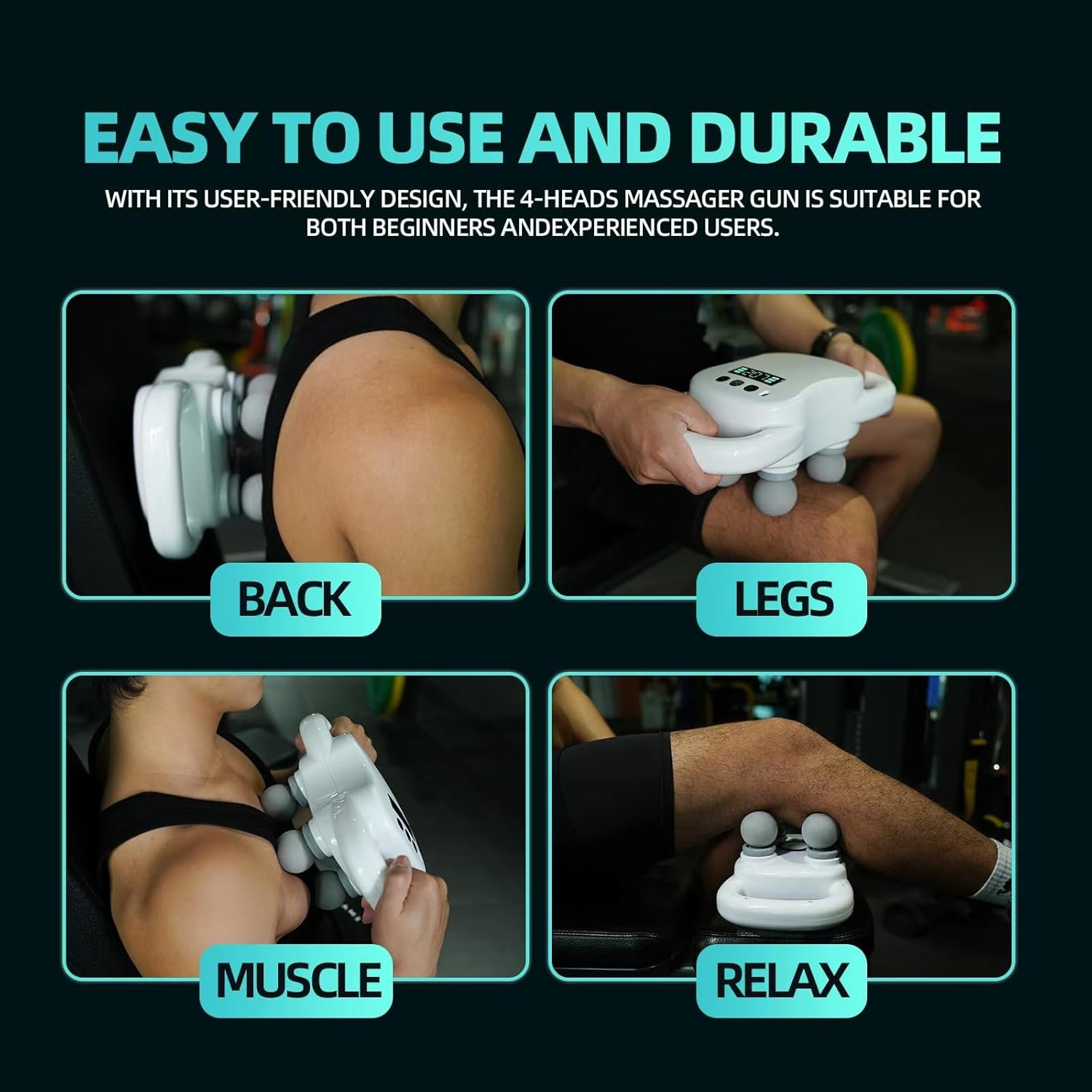 EASY TO USE AND DURABLE

WITH ITS USER-FRIENDLY DESIGN, THE 4-HEADS MASSAGER GUN IS SUITABLE FOR BOTH BEGINNERS ANDEXPERIENCED USERS.

BACK

LEGS

MUSCLE

RELAX