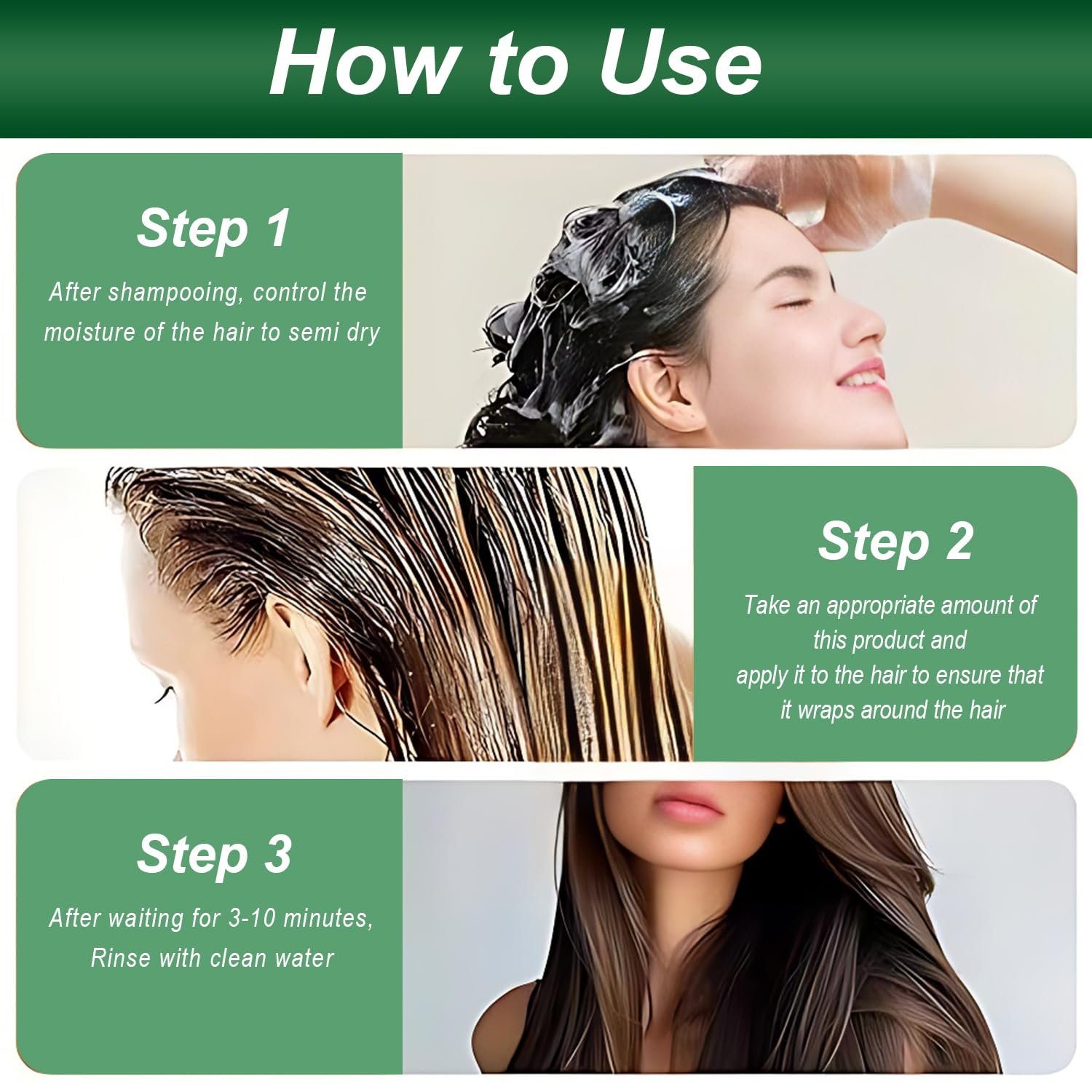 How to Use

Step 1

After shampooing, control the moisture of the hair to semi dry

Step 2

Take an appropriate amount of this product and apply it to the hair to ensure that it wraps around the hair

Step 3

After waiting for 3-10 minutes, Rinse with clean water