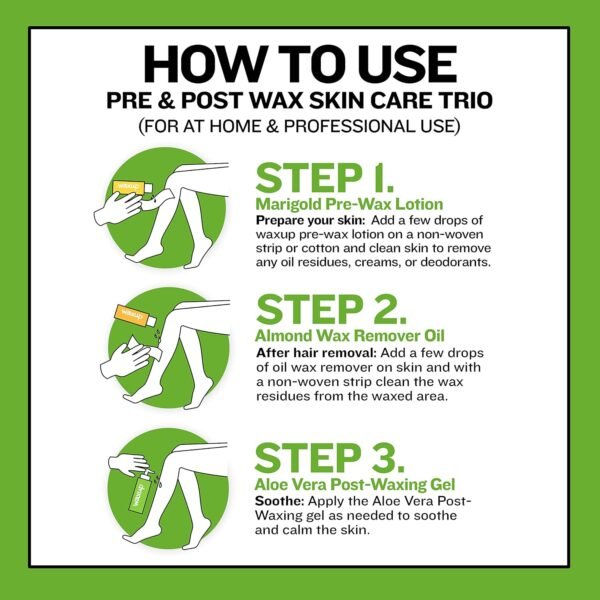 HOW TO USE
PRE & POST WAX SKIN CARE TRIO
(FOR AT HOME & PROFESSIONAL USE)

waxup

STEP 1.
Marigold Pre-Wax Lotion
Prepare your skin: Add a few drops of waxup pre-wax lotion on a non-woven strip or cotton and clean skin to remove any oil residues, creams, or deodorants.

waxup

STEP 2.
Almond Wax Remover Oil
After hair removal: Add a few drops of oil wax remover on skin and with a non-woven strip clean the wax residues from the waxed area.

waxup

STEP 3.
Aloe Vera Post-Waxing Gel
Soothe: Apply the Aloe Vera Post-Waxing gel as needed to soothe and calm the skin.