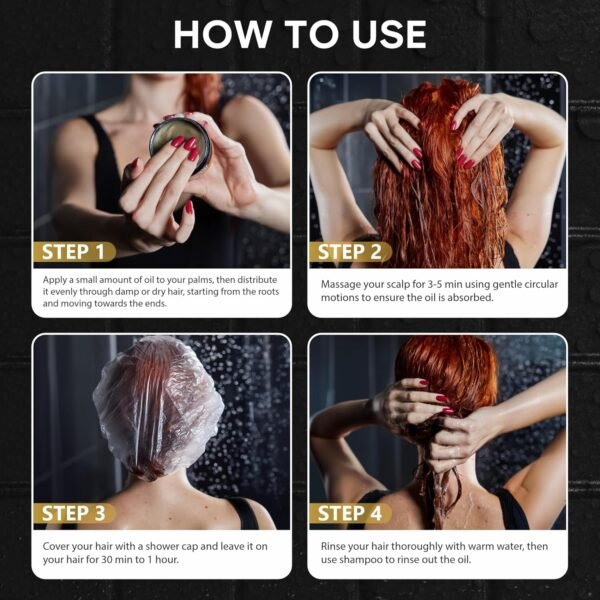 HOW TO USE

STEP 1

Apply a small amount of oil to your palms, then distribute it evenly through damp or dry hair, starting from the roots and moving towards the ends.

STEP 2

Massage your scalp for 3-5 min using gentle circular motions to ensure the oil is absorbed.

STEP 3

Cover your hair with a shower cap and leave it on your hair for 30 min to 1 hour.

STEP 4

Rinse your hair thoroughly with warm water, then use shampoo to rinse out the oil.