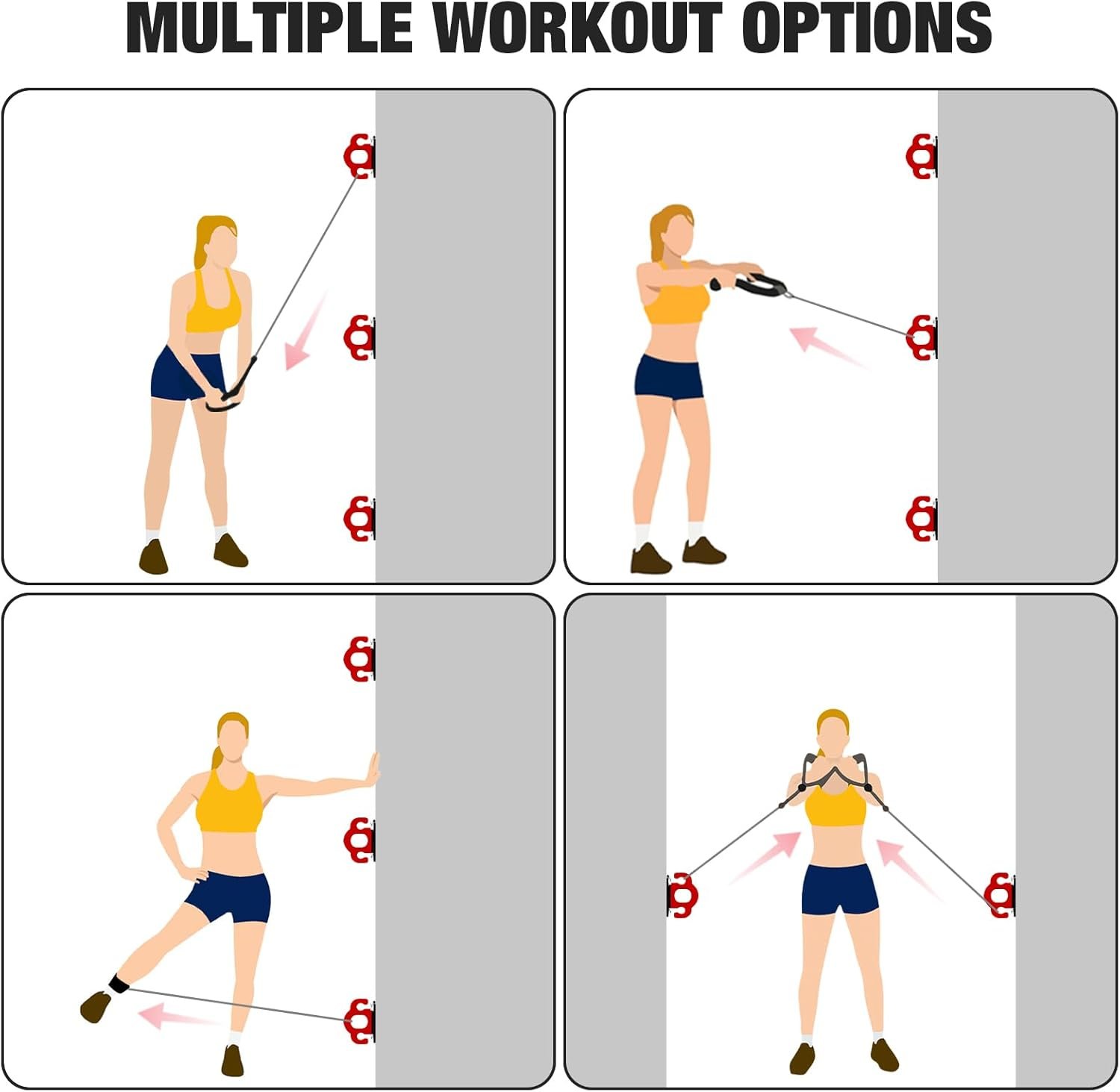 MULTIPLE WORKOUT OPTIONS