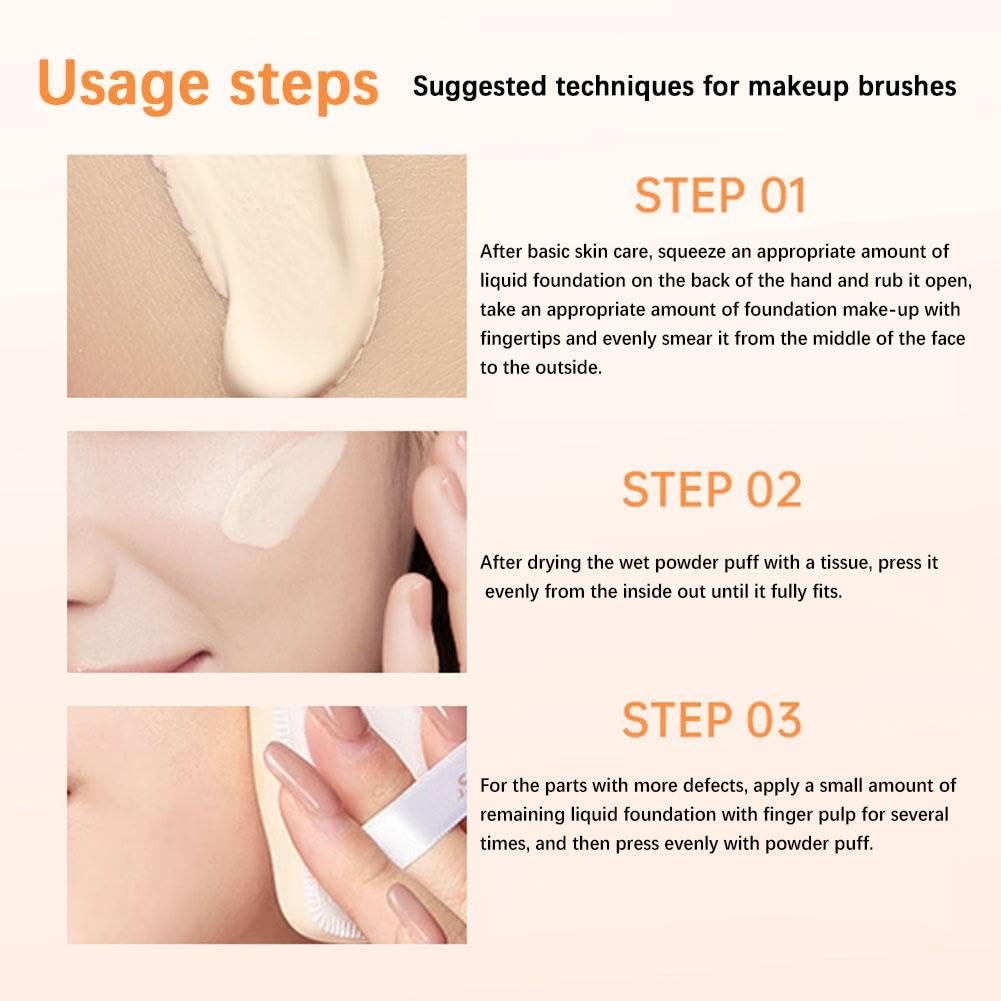 Usage steps

Suggested techniques for makeup brushes

STEP 01

After basic skin care, squeeze an appropriate amount of liquid foundation on the back of the hand and rub it open, take an appropriate amount of foundation make-up with fingertips and evenly smear it from the middle of the face to the outside.

STEP 02

After drying the wet powder puff with a tissue, press it evenly from the inside out until it fully fits.

STEP 03

For the parts with more defects, apply a small amount of remaining liquid foundation with finger pulp for several times, and then press evenly with powder puff.