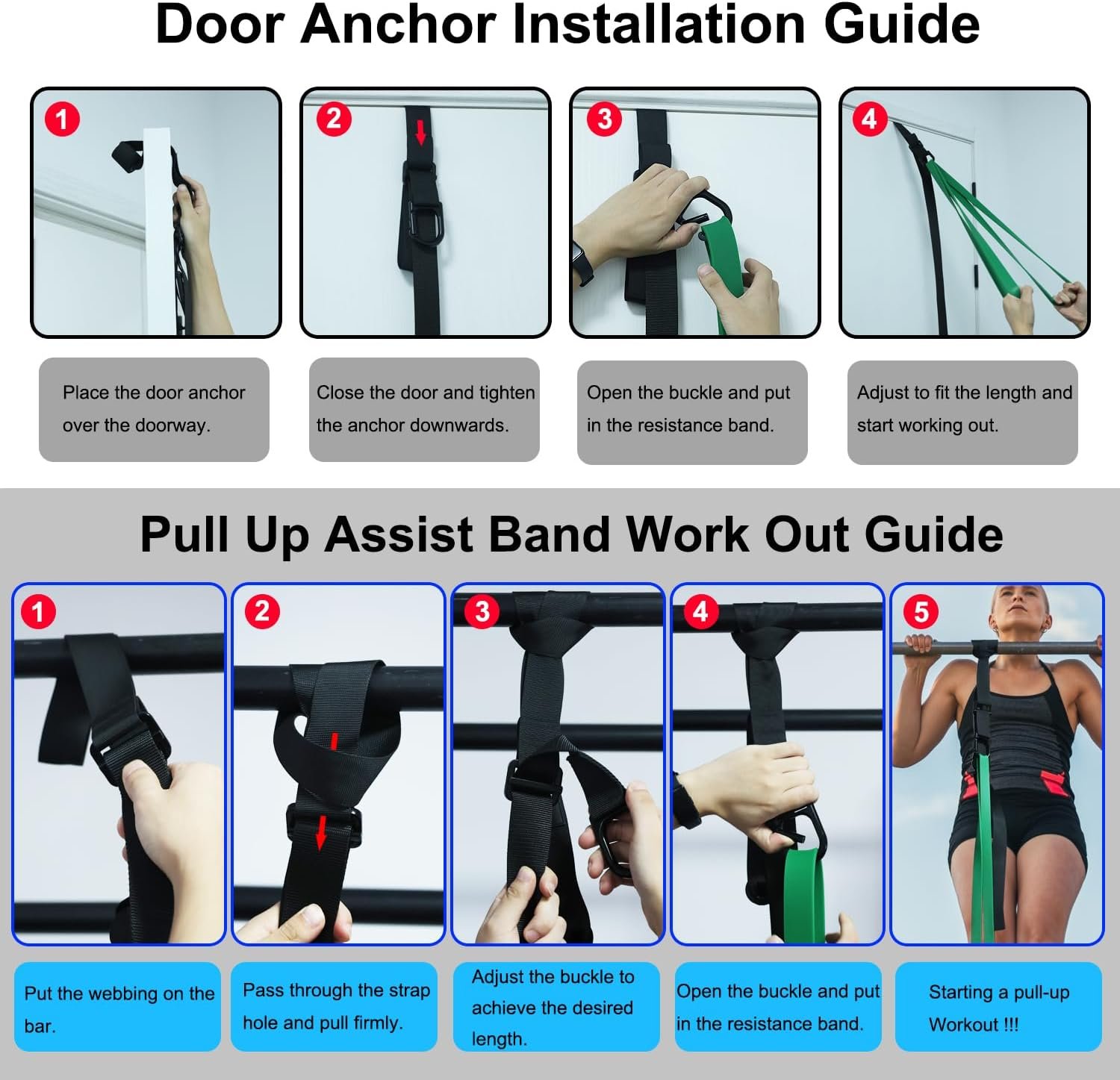 Door Anchor Installation Guide

1

2

3

4

Place the door anchor over the doorway.

Close the door and tighten the anchor downwards.

Open the buckle and put in the resistance band.

Adjust to fit the length and start working out.

Pull Up Assist Band Work Out Guide

1

2

3

4

5

Put the webbing on the bar.

Pass through the strap hole and pull firmly.

Adjust the buckle to achieve the desired length.

Open the buckle and put in the resistance band.

Starting a pull-up Workout !!!