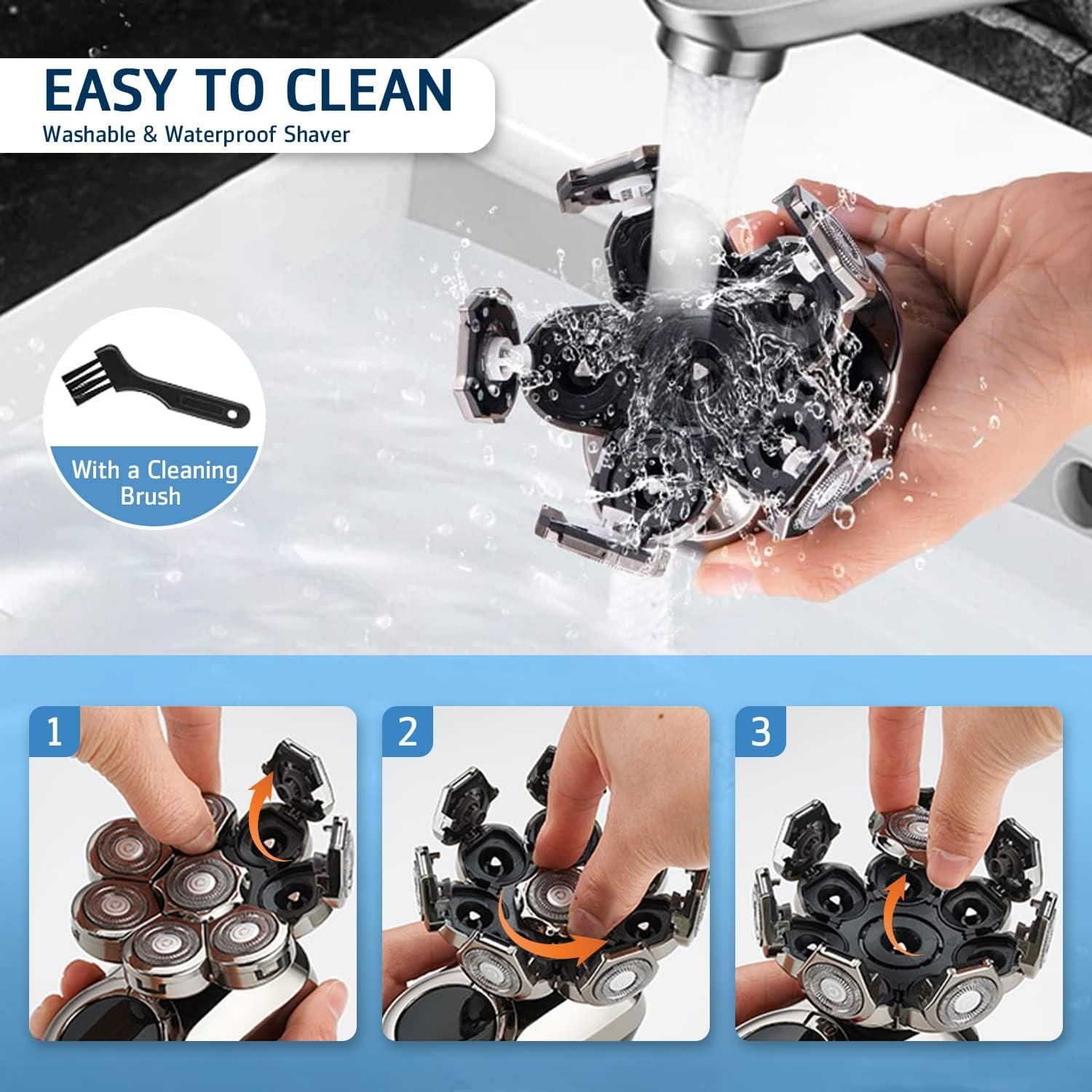 EASY TO CLEAN
Washable & Waterproof Shaver

With a Cleaning Brush

1

2

3