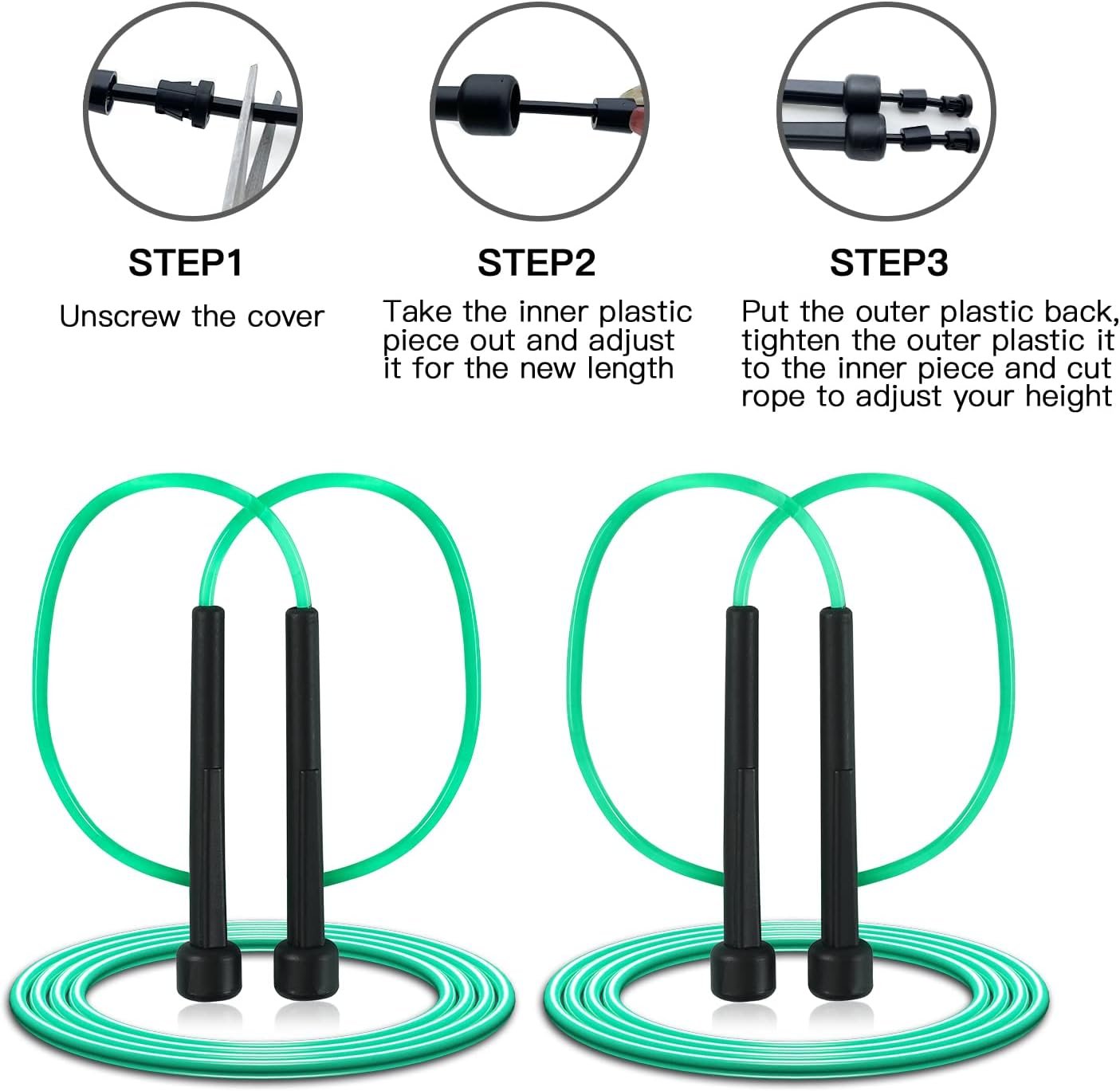 STEP1

Unscrew the cover

STEP2

Take the inner plastic piece out and adjust it for the new length

STEP3

Put the outer plastic back, tighten the outer plastic it to the inner piece and cut rope to adjust your height