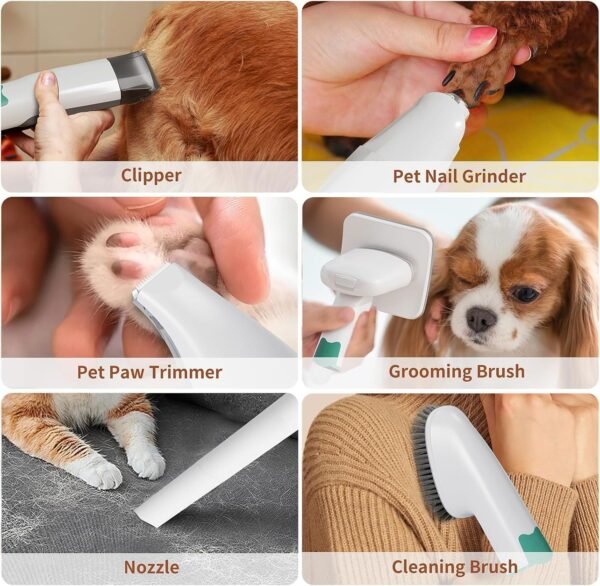 Clipper

Pet Nail Grinder

Pet Paw Trimmer

Grooming Brush

Nozzle

Cleaning Brush